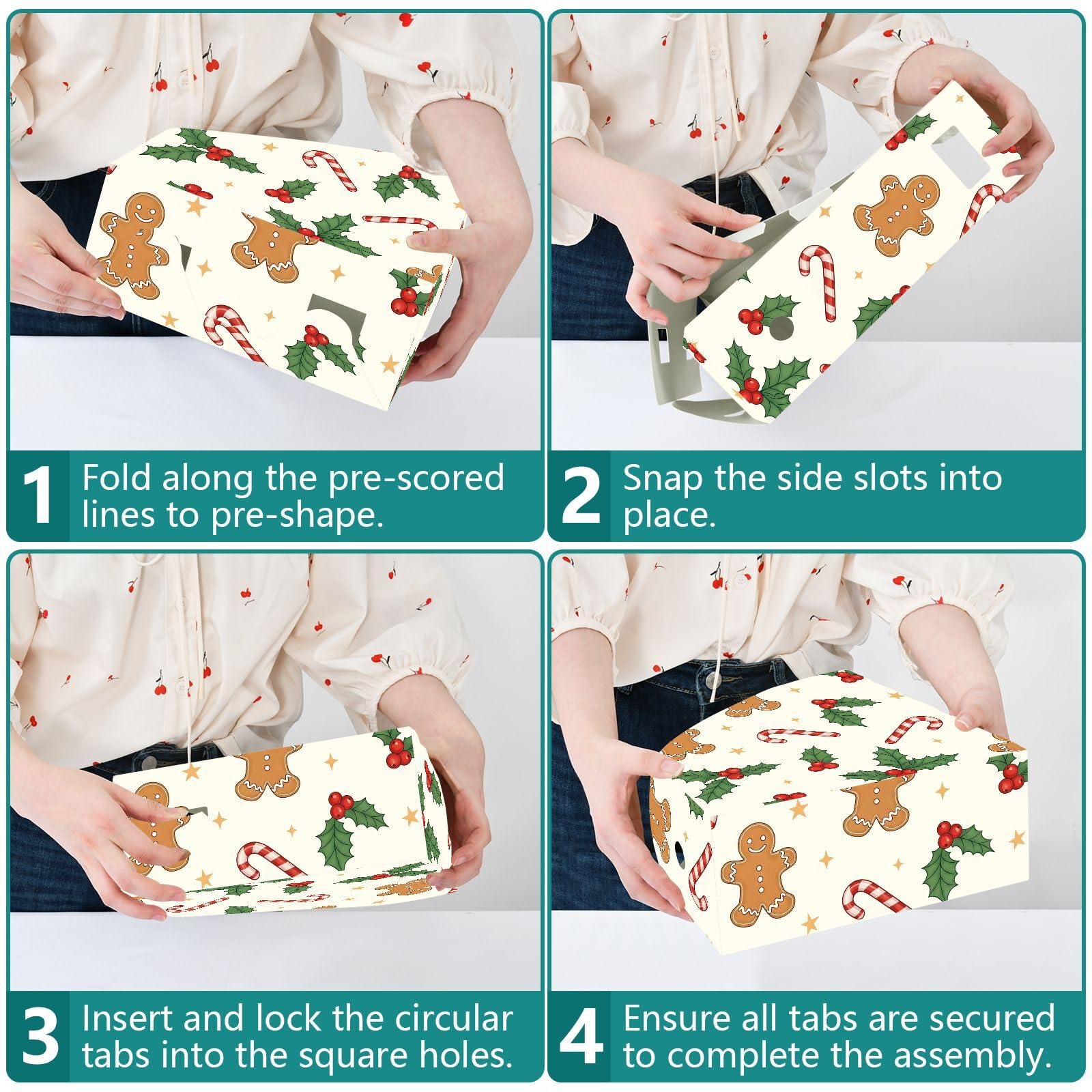 1 Fold along the pre-scored lines to pre-shape.

2 Snap the side slots into place.

3 Insert and lock the circular tabs into the square holes.

4 Ensure all tabs are secured to complete the assembly.