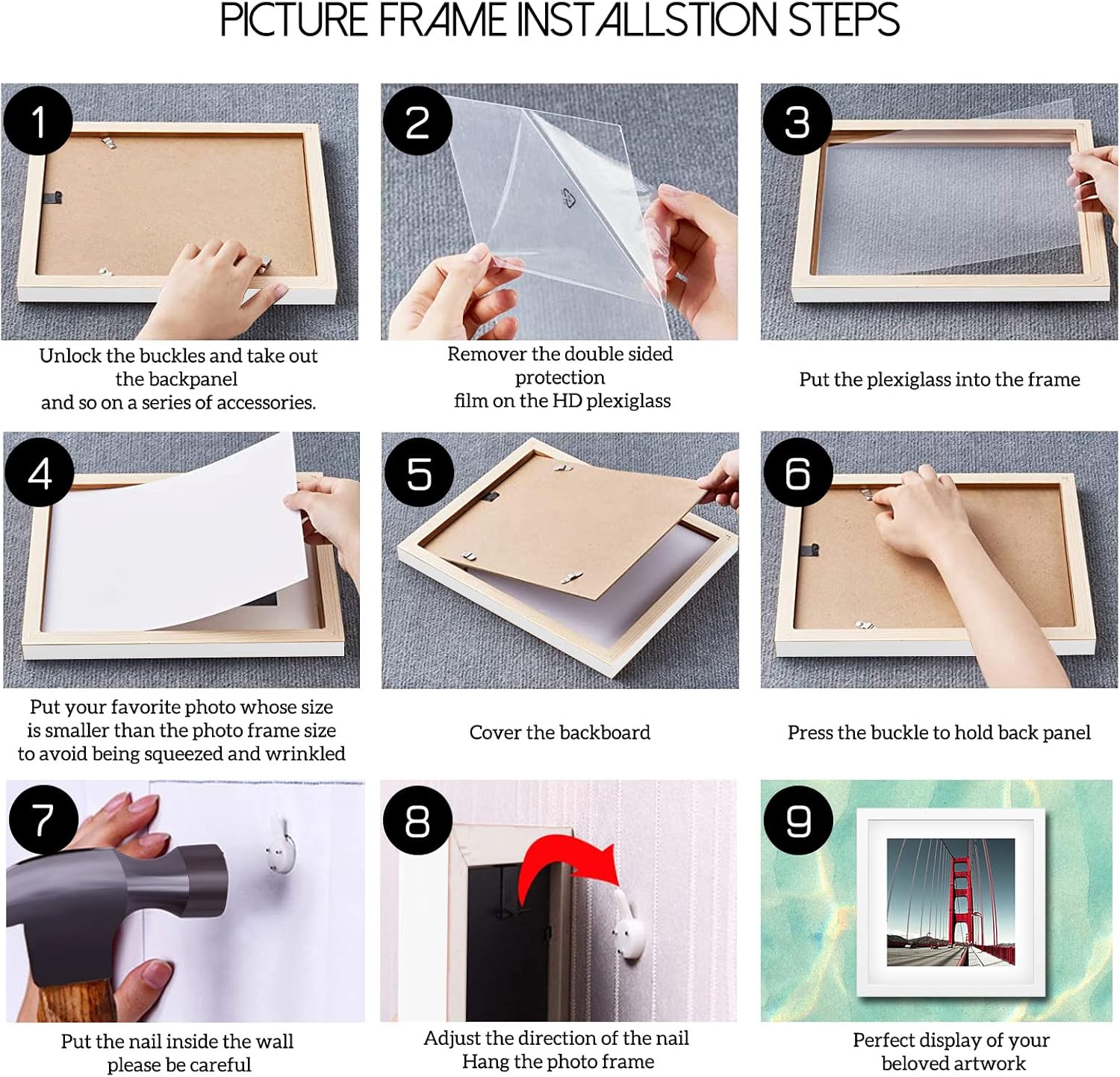 PICTURE FRAME INSTALLSTION STEPS

1

Unlock the buckles and take out the backpanel and so on a series of accessories.

2

Remover the double sided protection film on the HD plexiglass

3

Put the plexiglass into the frame

4

Put your favorite photo whose size is smaller than the photo frame size to avoid being squeezed and wrinkled

5

Cover the backboard

6

Press the buckle to hold back panel

7

Put the nail inside the wall please be careful

8

Adjust the direction of the nail Hang the photo frame

9

Perfect display of your beloved artwork