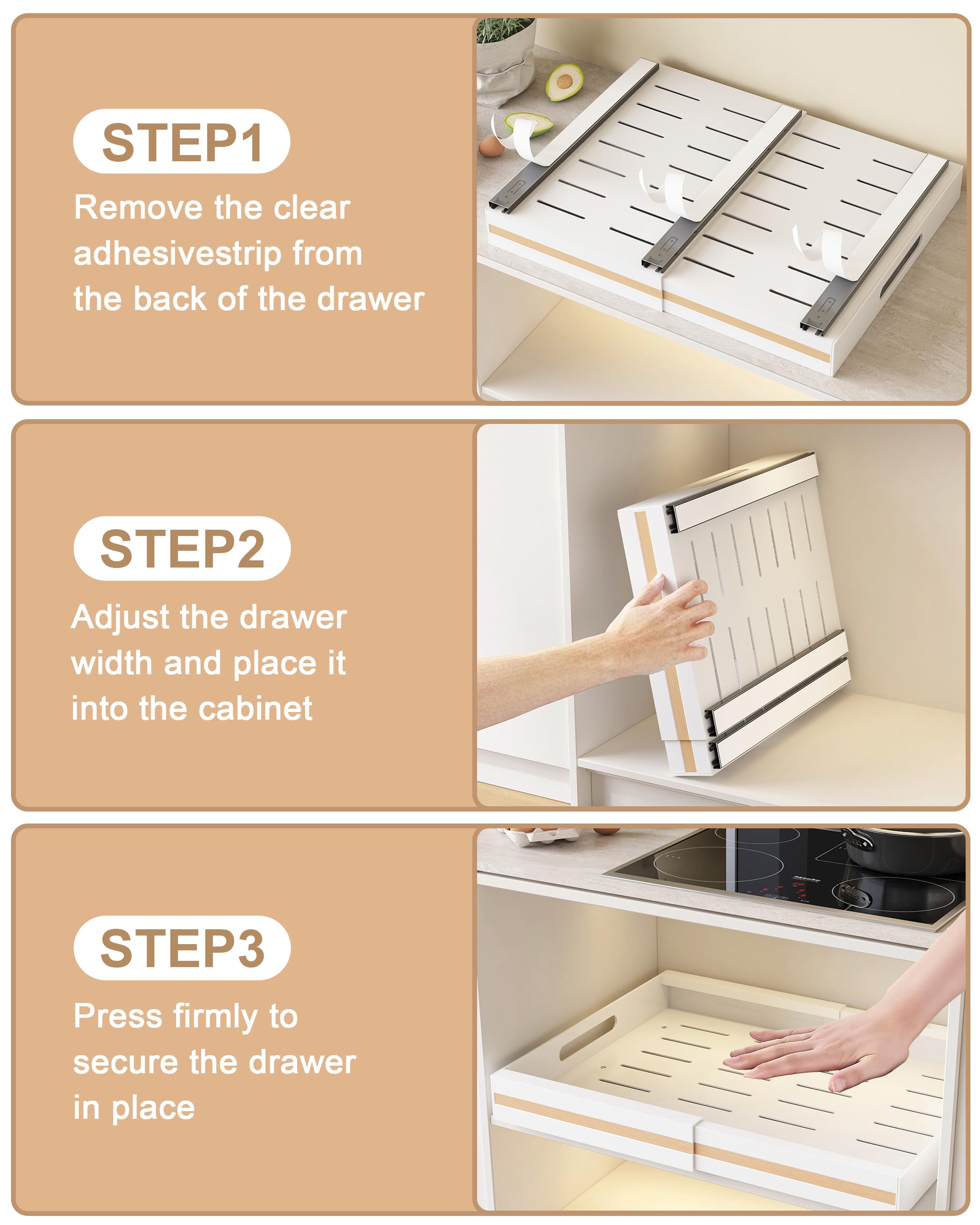 STEP1

Remove the clear adhesivestrip from the back of the drawer

STEP2

Adjust the drawer width and place it into the cabinet

STEP3

Press firmly to secure the drawer in place