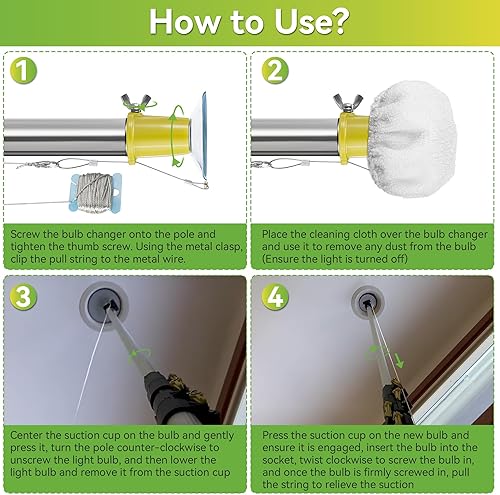 How to Use?

1

Screw the bulb changer onto the pole and tighten the thumb screw. Using the metal clasp, clip the pull string to the metal wire.

2

Place the cleaning cloth over the bulb changer and use it to remove any dust from the bulb (Ensure the light is turned off)

3

Center the suction cup on the bulb and gently press it, turn the pole counter-clockwise to unscrew the light bulb, and then lower the light bulb and remove it from the suction cup

4

Press the suction cup on the new bulb and ensure it is engaged, insert the bulb into the socket, twist clockwise to screw the bulb in, and once the bulb is firmly screwed in, pull the string to relieve the suction