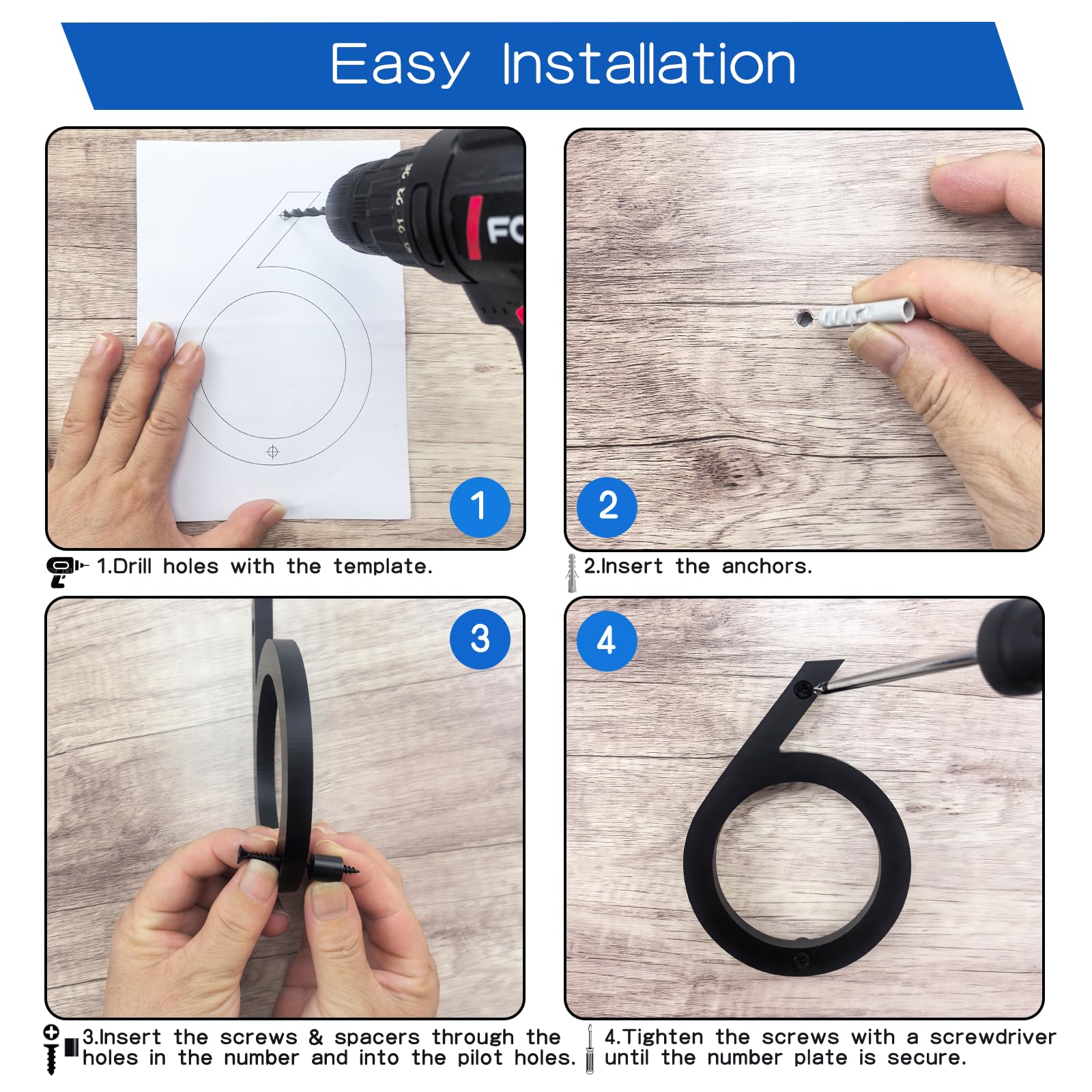 Easy Installation

FC

1

1.Drill holes with the template.

2

2.Insert the anchors.

3

3.Insert the screws & spacers through the holes in the number and into the pilot holes.

4

4.Tighten the screws with a screwdriver until the number plate is secure.