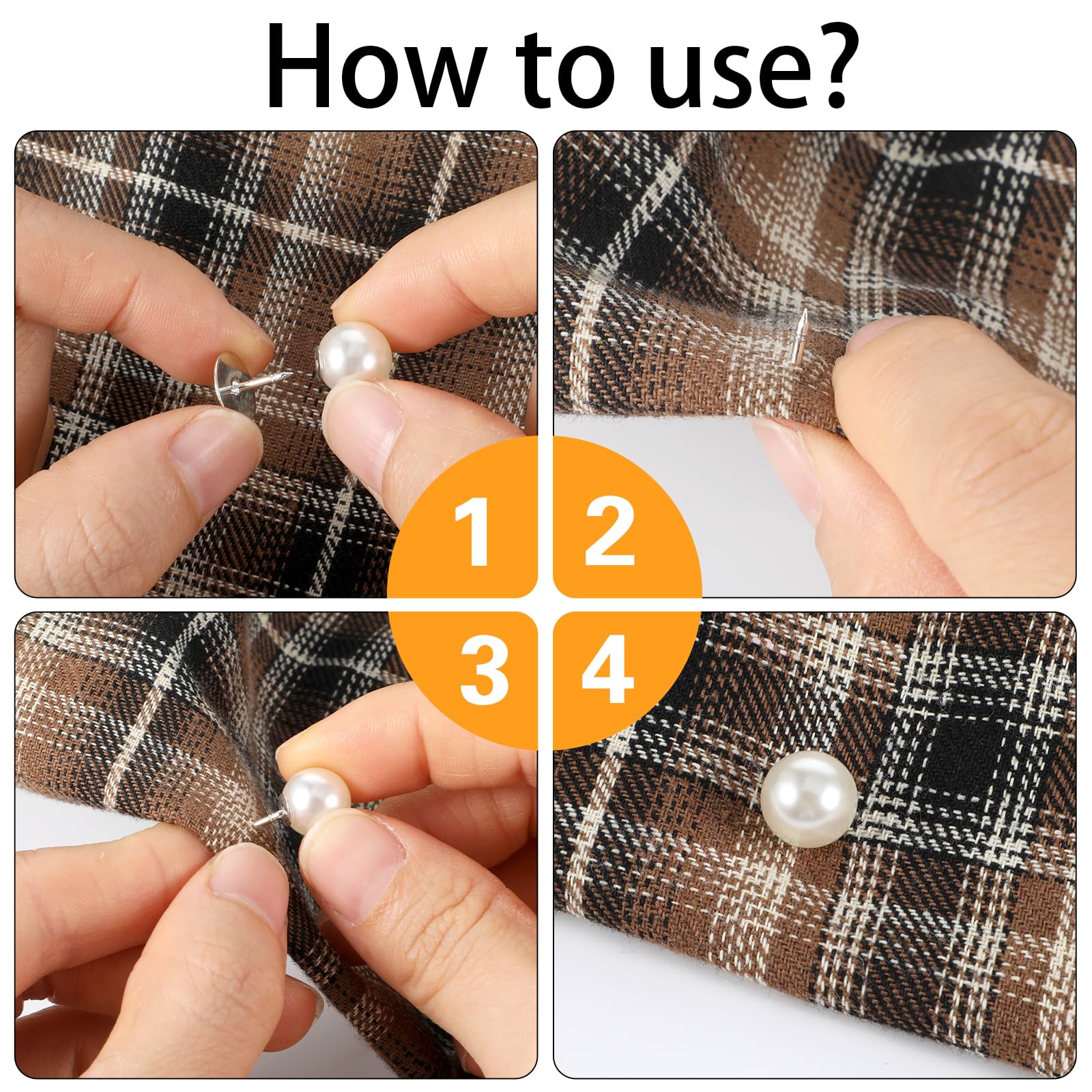 How to use?

1

2

3

4