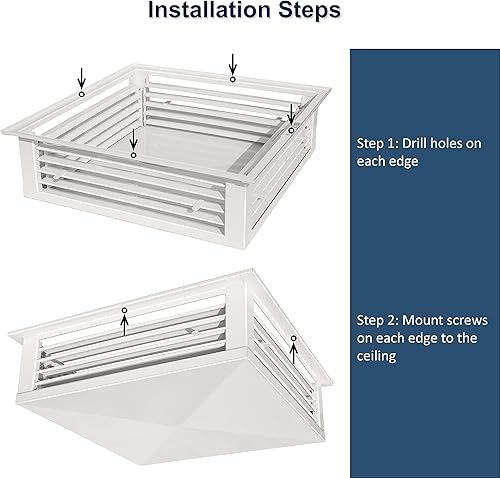 Installation Steps

Step 1: Drill holes on each edge

Step 2: Mount screws on each edge to the ceiling