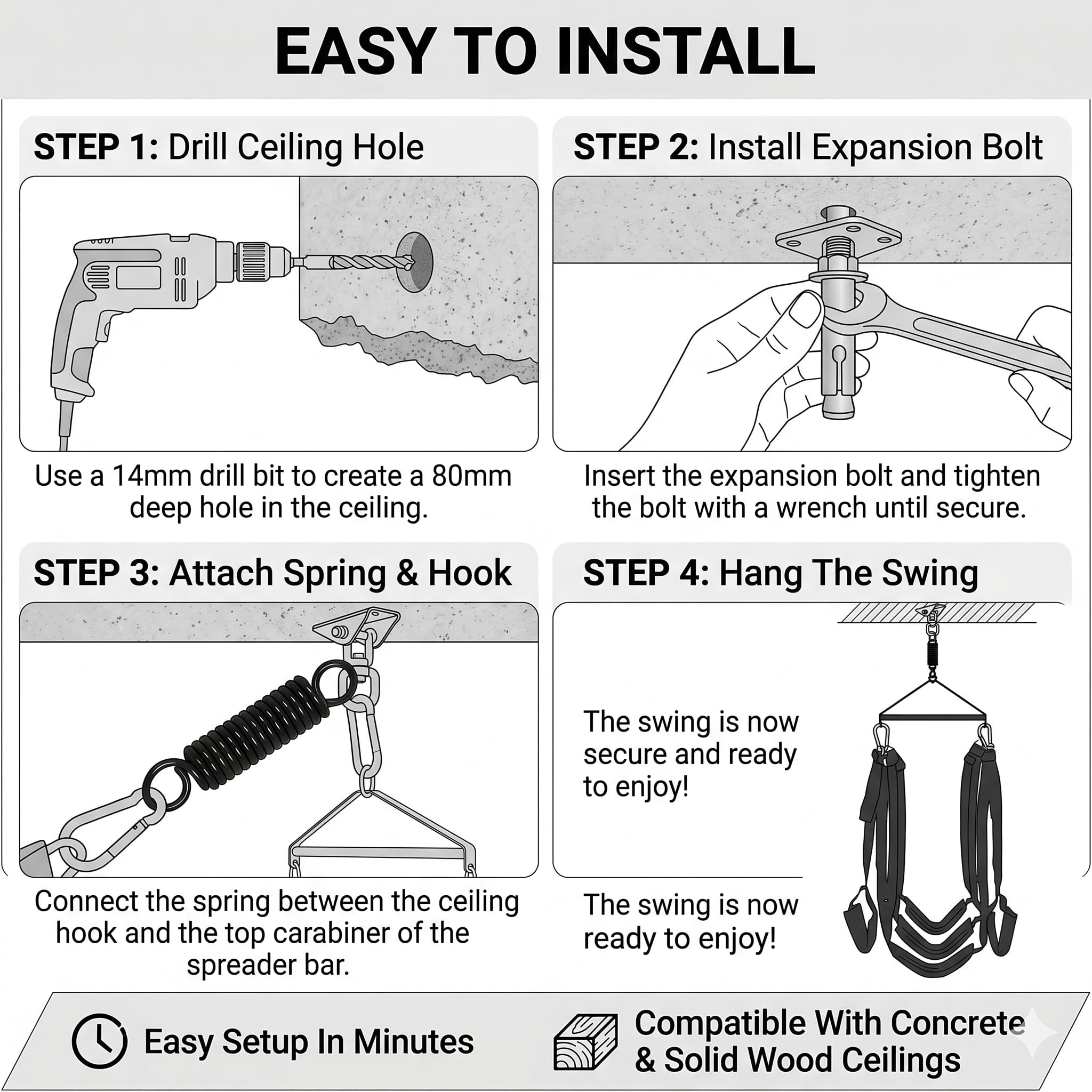 EASY TO INSTALL

STEP 1: Drill Ceiling Hole

Use a 14mm drill bit to create a 80mm deep hole in the ceiling.

STEP 2: Install Expansion Bolt

Insert the expansion bolt and tighten the bolt with a wrench until secure.

STEP 3: Attach Spring & Hook

Connect the spring between the ceiling hook and the top carabiner of the spreader bar.

STEP 4: Hang The Swing

The swing is now secure and ready to enjoy!

The swing is now ready to enjoy!

Easy Setup In Minutes

Compatible With Concrete & Solid Wood Ceilings