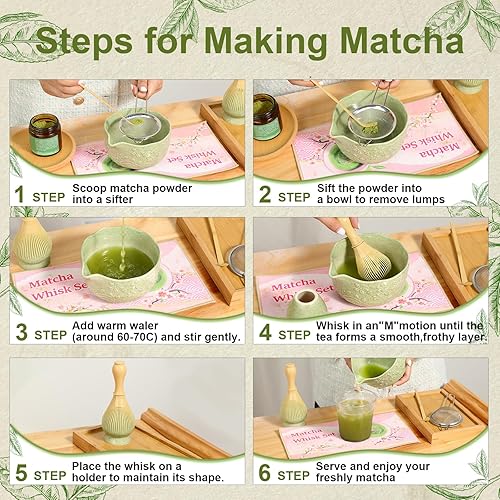 Steps for Making Matcha

Matcha Whisk Set

1 STEP Scoop matcha powder into a sifter

Matcha Whisk Set

2 STEP Sift the powder into a bowl to remove lumps

Matcha Whisk Set

3 STEP Add warm waler (around 60-70C) and stir gently.

Matcha Whisk Set

4 STEP Whisk in an"M"motion until the tea forms a smooth,frothy layer.

5 STEP Place the whisk on a holder to maintain its shape.

Matcha Whisk Set

6 STEP Serve and enjoy your freshly matcha