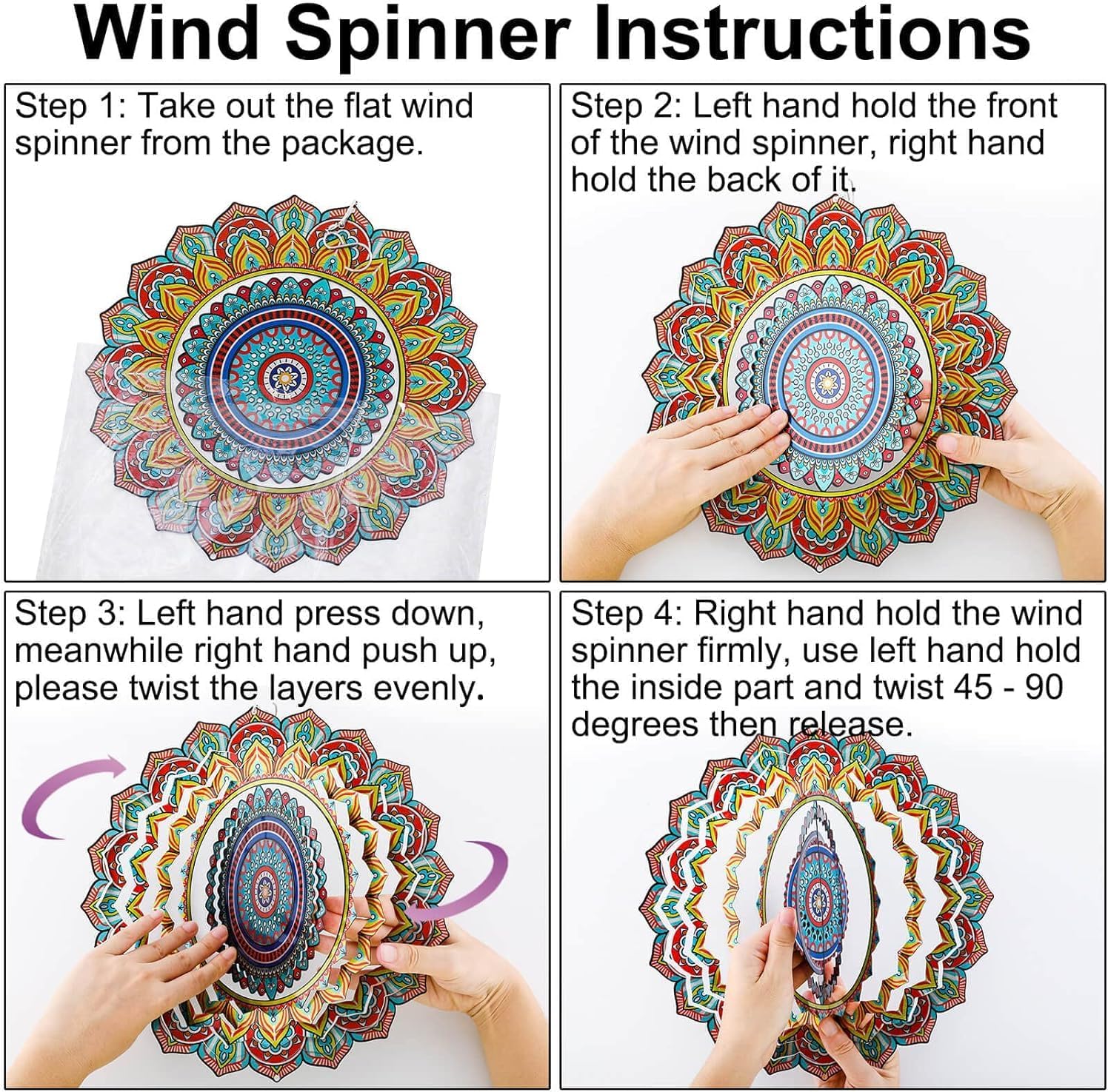 Wind Spinner Instructions

Step 1: Take out the flat wind spinner from the package.

Step 2: Left hand hold the front of the wind spinner, right hand hold the back of it.

Step 3: Left hand press down, meanwhile right hand push up, please twist the layers evenly.

Step 4: Right hand hold the wind spinner firmly, use left hand hold the inside part and twist 45 - 90 degrees then release.