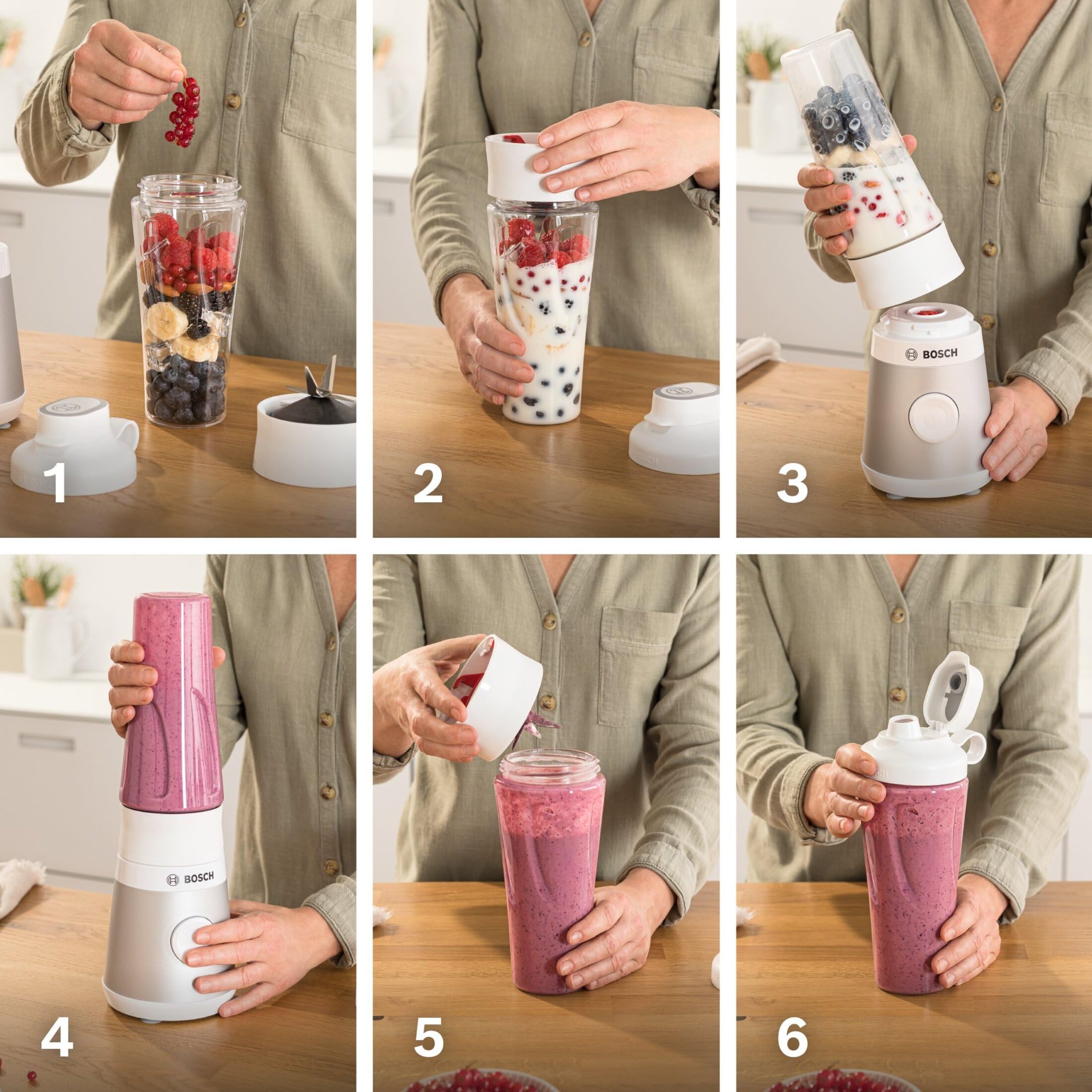 1

2

BOSCH

3

BOSCH

4

5

6