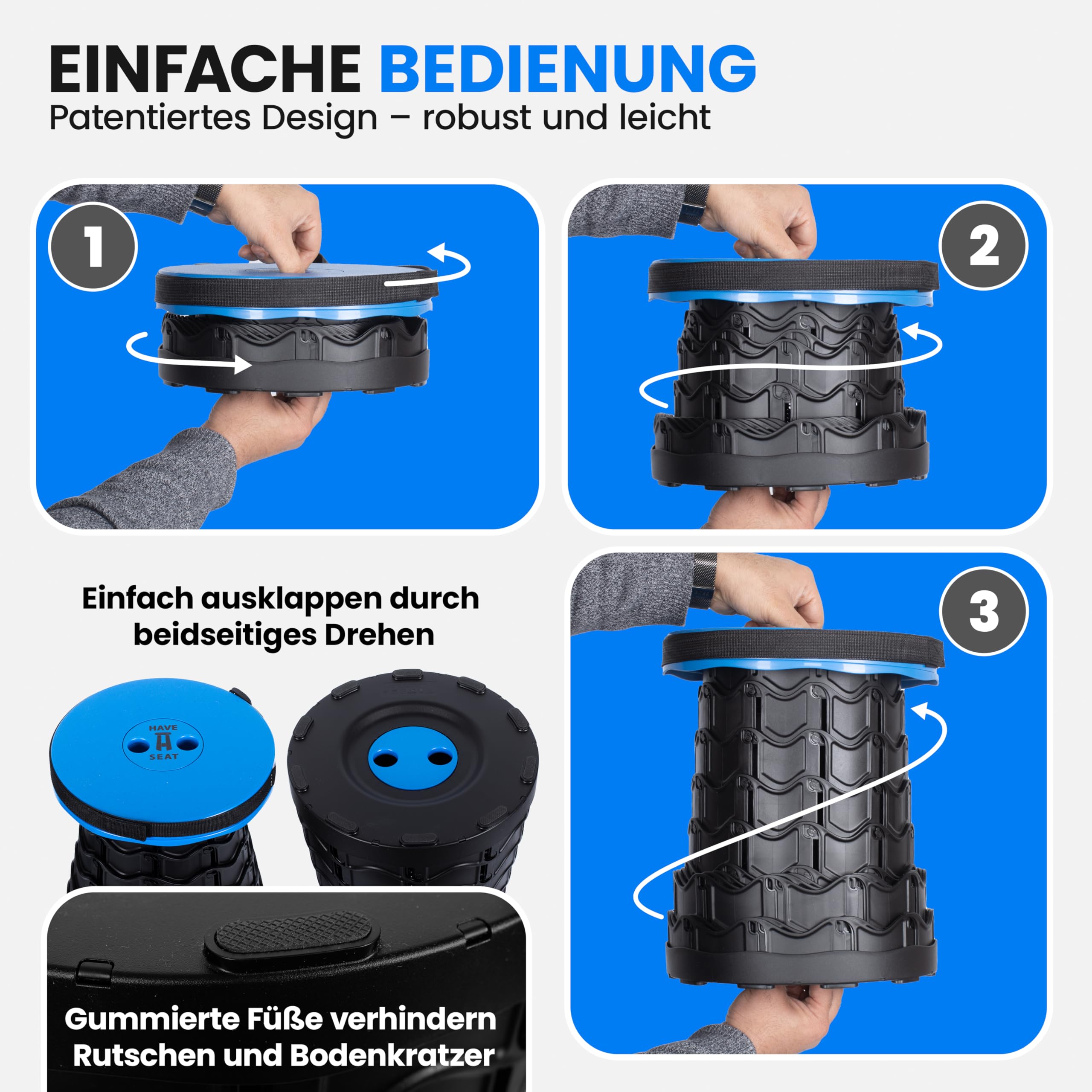 EINFACHE BEDIENUNG
Patentiertes Design – robust und leicht

1

2

Einfach ausklappen durch beidseitiges Drehen

3

HAVE
SEAT

Gummierte Füße verhindern Rutschen und Bodenkratzer