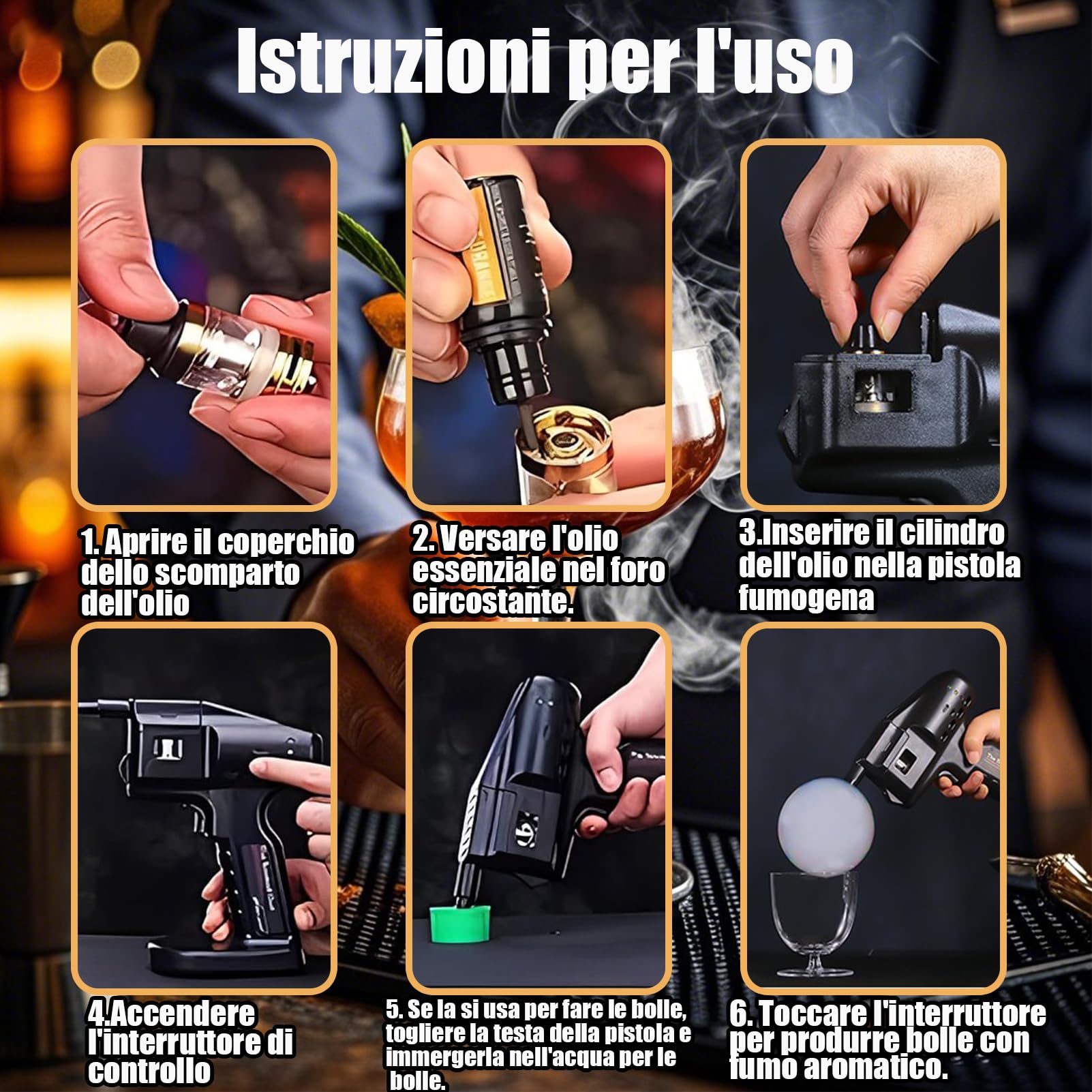 Istruzioni per l'uso

1. Aprire il coperchio dello scomparto dell'olio

2. Versare l'olio essenziale nel foro circostante.

3.Inserire il cilindro dell'olio nella pistola fumogena

4.Accendere l'interruttore di controllo

5. Se la si usa per fare le bolle, togliere la testa della pistola e immergerla nell'acqua per le bolle.

6. Toccare l'interruttore per produrre bolle con fumo aromatico.