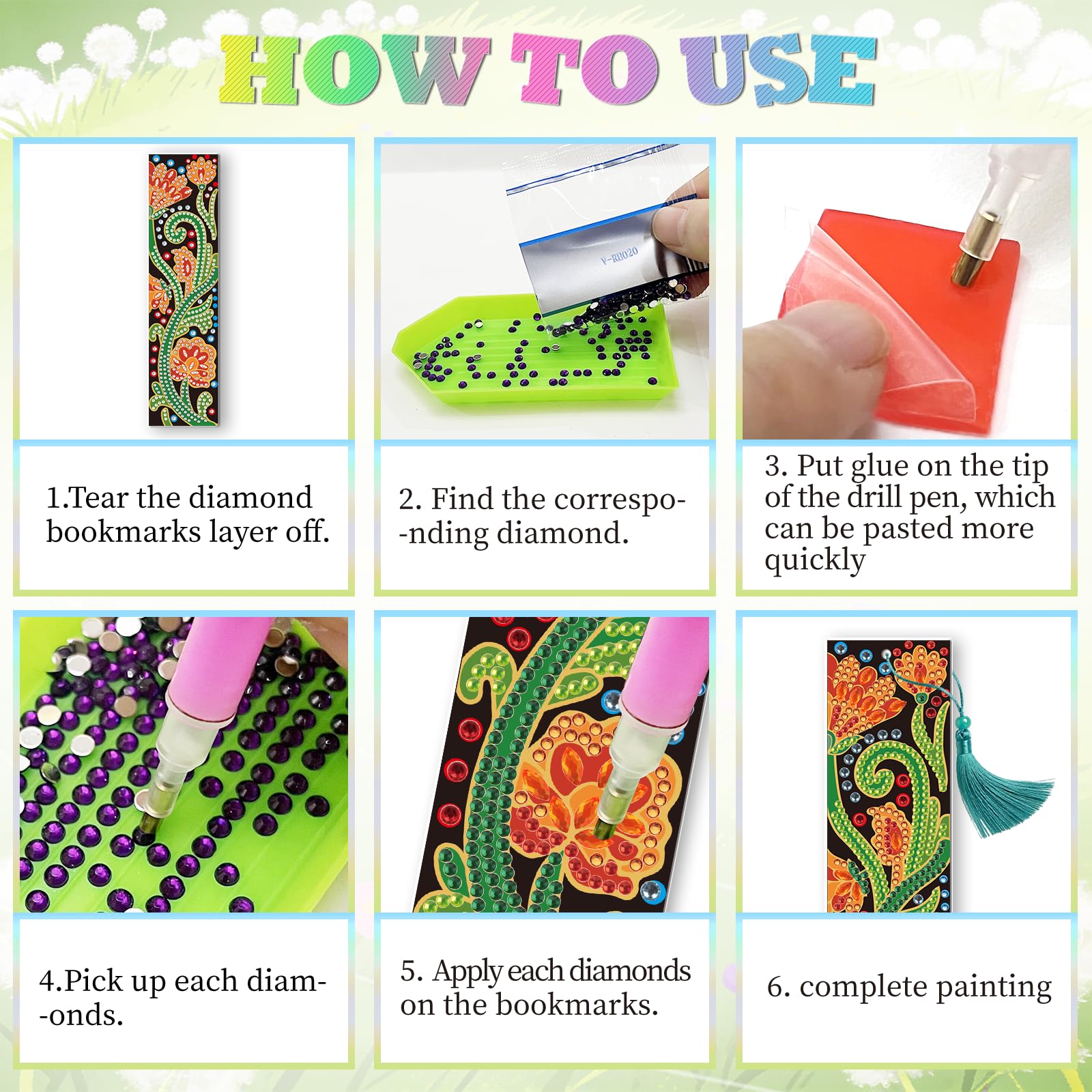 HOW TO USE

V-RH020

1.Tear the diamond bookmarks layer off.

2. Find the correspo--nding diamond.

3. Put glue on the tip of the drill pen, which can be pasted more quickly

4.Pick up each diam--onds.

5. Apply each diamonds on the bookmarks.

6. complete painting