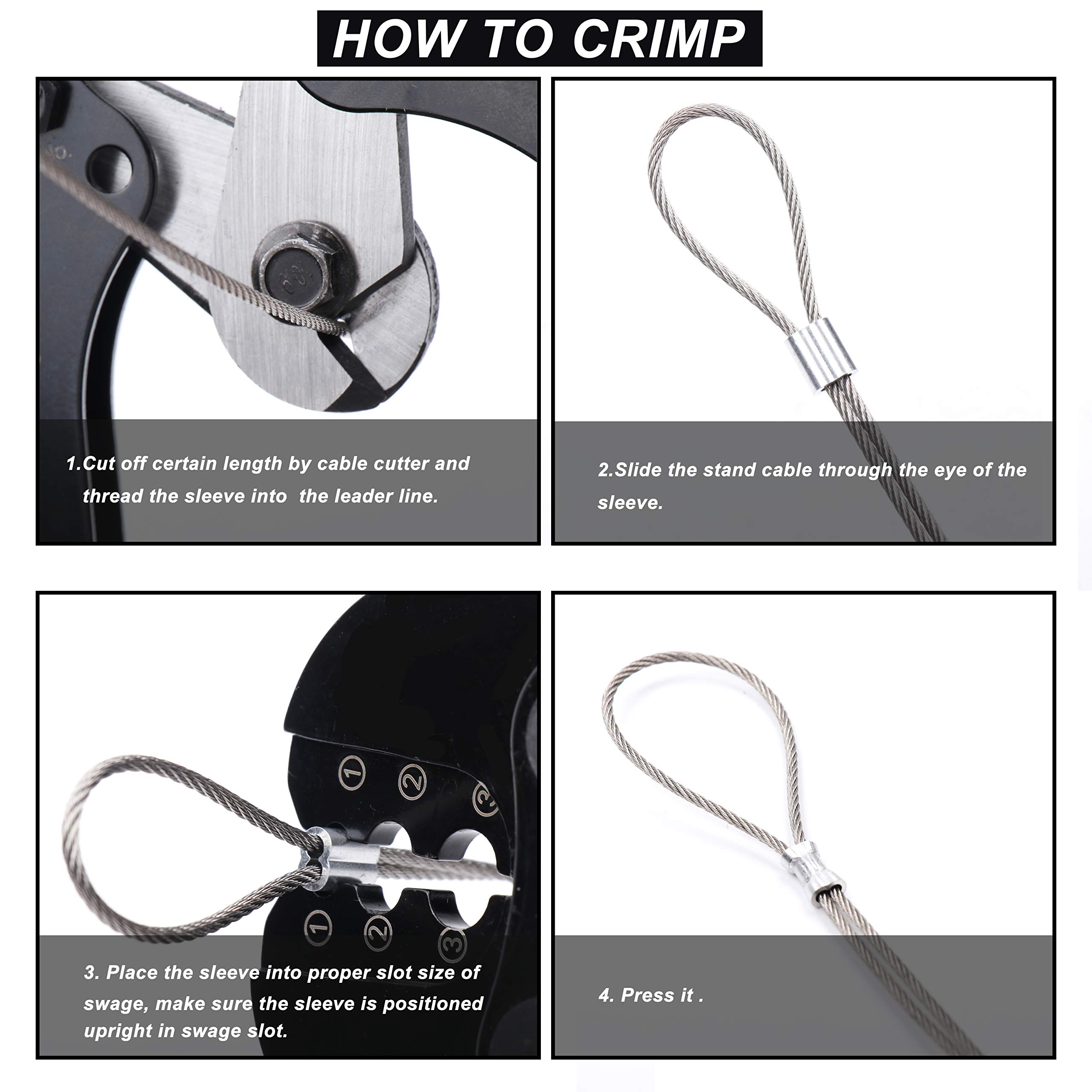 HOW TO CRIMP

1.Cut off certain length by cable cutter and thread the sleeve into  the leader line.

2.Slide the stand cable through the eye of the sleeve.

①
②
③

①
②
③

3. Place the sleeve into proper slot size of swage, make sure the sleeve is positioned upright in swage slot.

4. Press it .