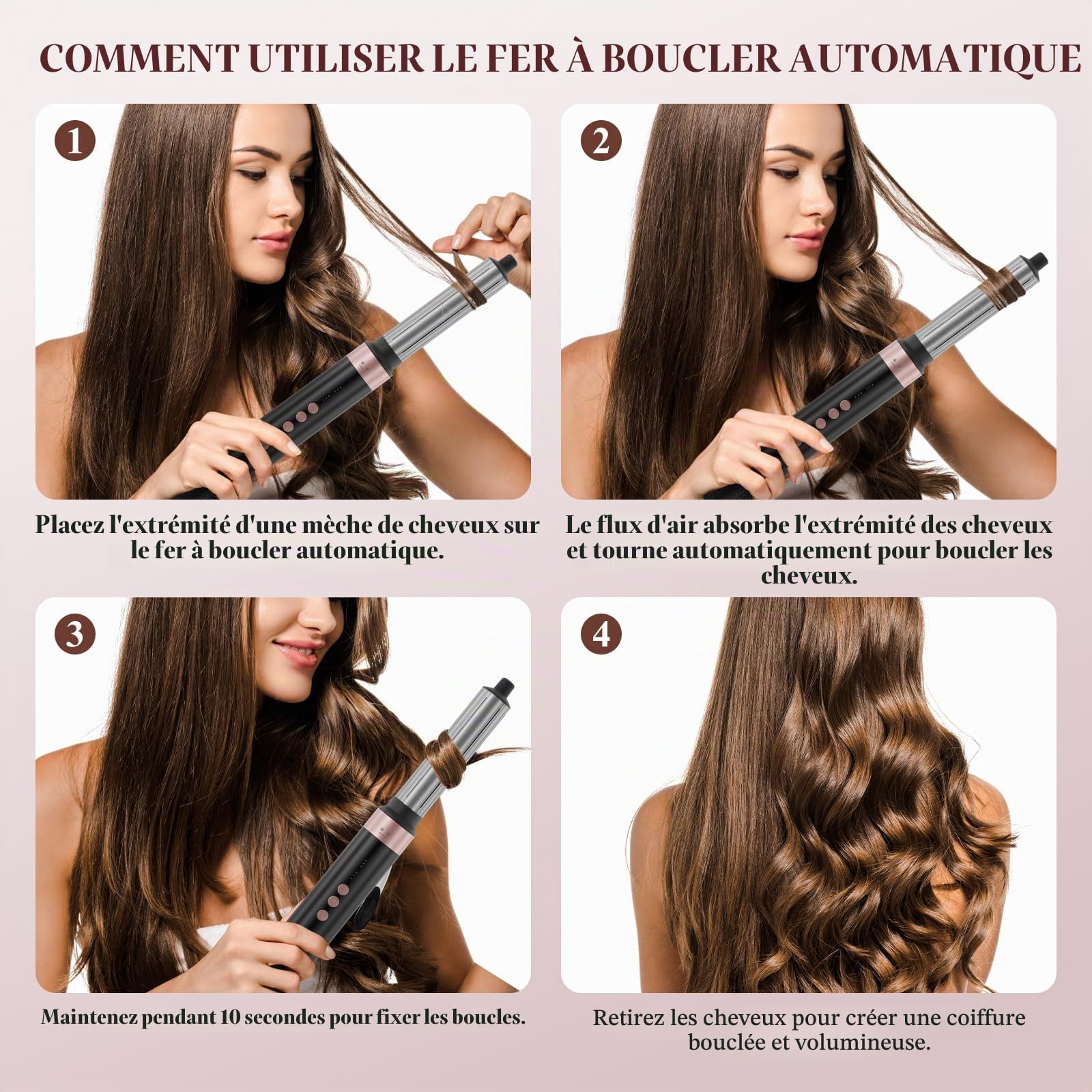 COMMENT UTILISER LE FER À BOUCLER AUTOMATIQUE

1

Placez l'extrémité d'une mèche de cheveux sur le fer à boucler automatique.

2

Le flux d'air absorbe l'extrémité des cheveux et tourne automatiquement pour boucler les cheveux.

3

Maintenez pendant 10 secondes pour fixer les boucles.

4

Retirez les cheveux pour créer une coiffure bouclée et volumineuse.