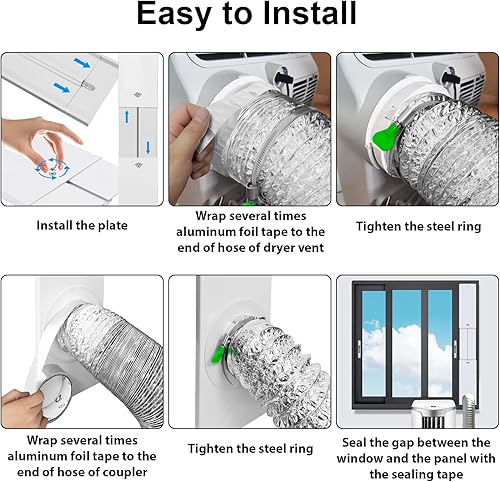 Easy to Install

Install the plate

Wrap several times aluminum foil tape to the end of hose of dryer vent

Tighten the steel ring

Wrap several times aluminum foil tape to the end of hose of coupler

Tighten the steel ring

Seal the gap between the window and the panel with the sealing tape