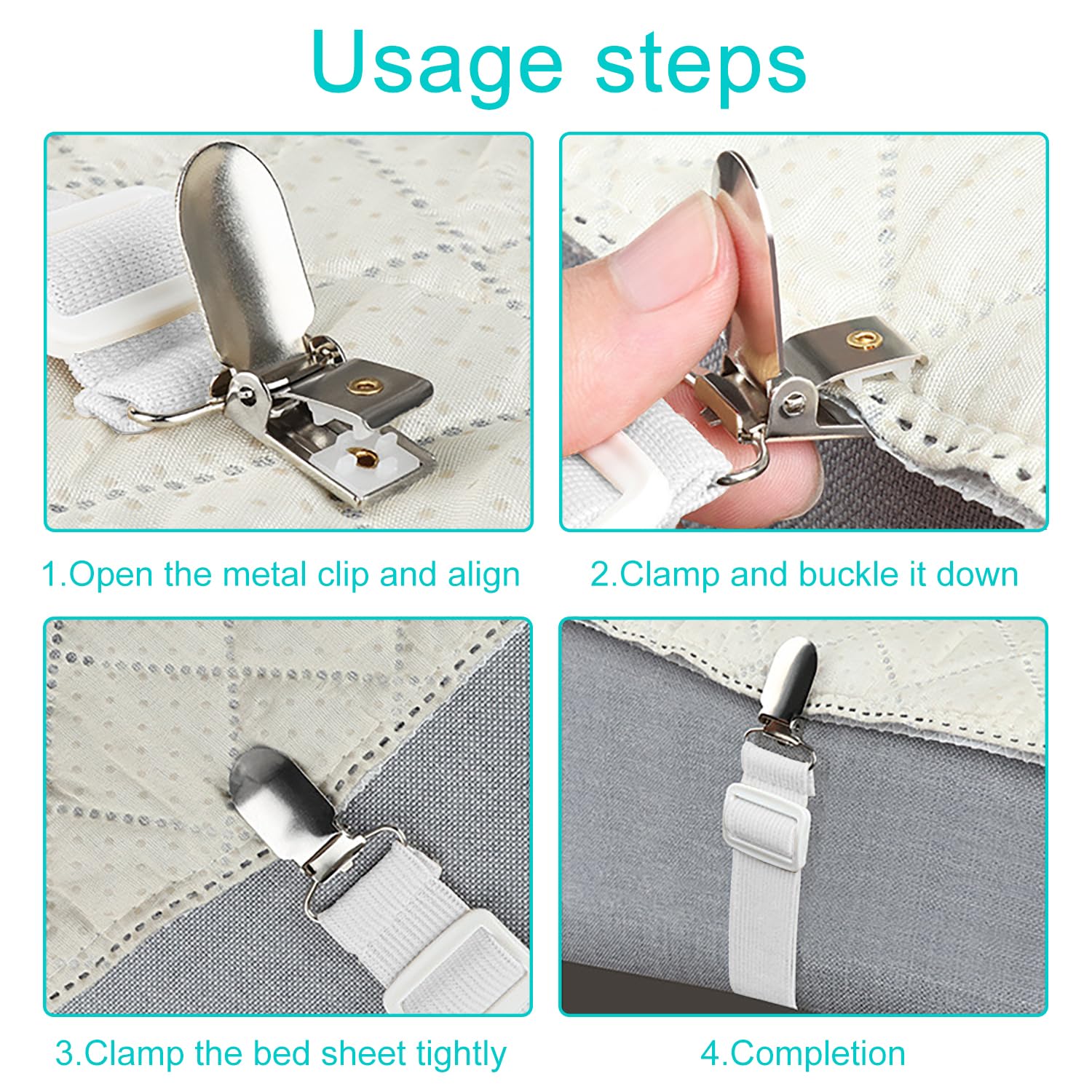 Usage steps

1.Open the metal clip and align

2.Clamp and buckle it down

3.Clamp the bed sheet tightly

4.Completion