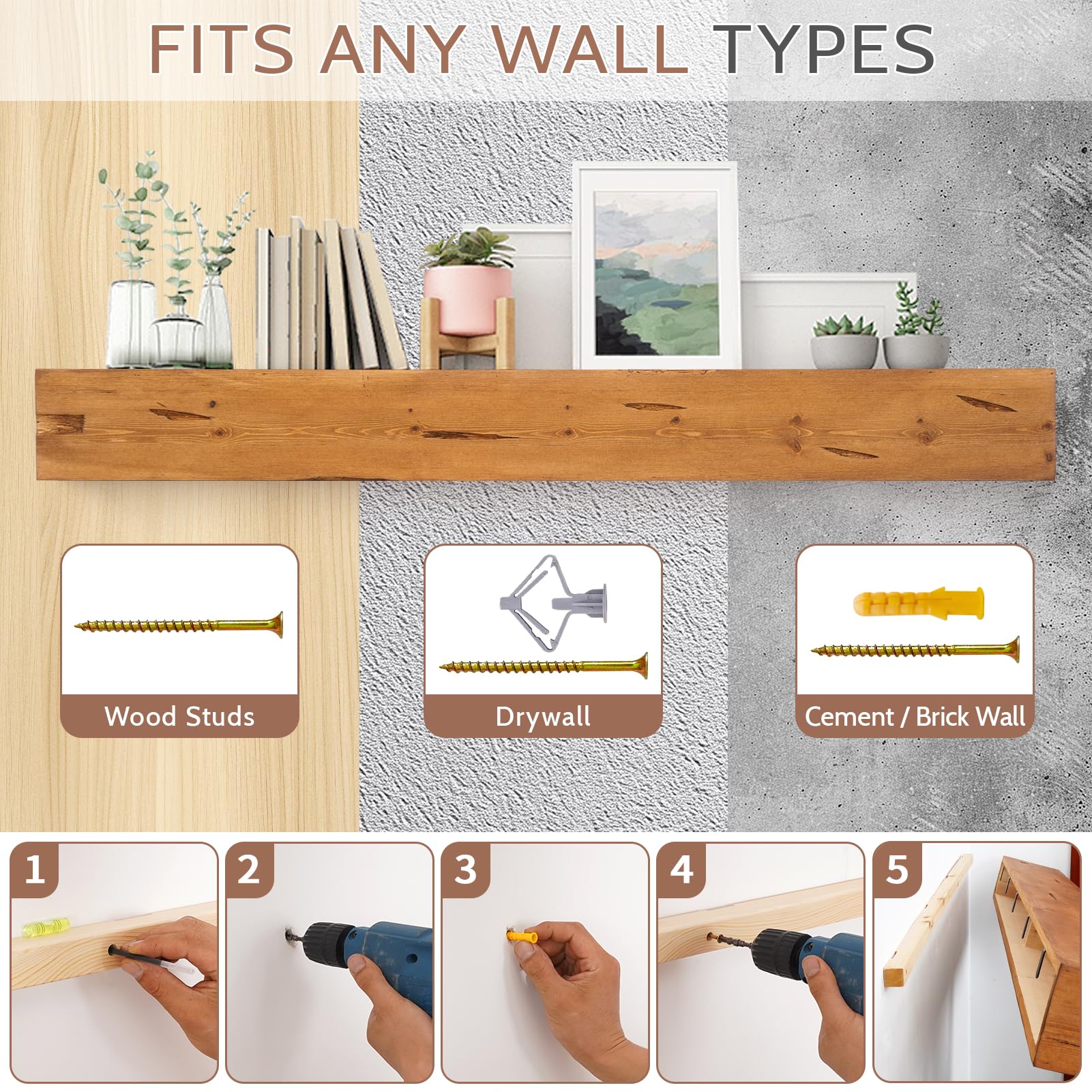 FITS ANY WALL TYPES

Wood Studs

Drywall

Cement / Brick Wall

1

2

3

4

5