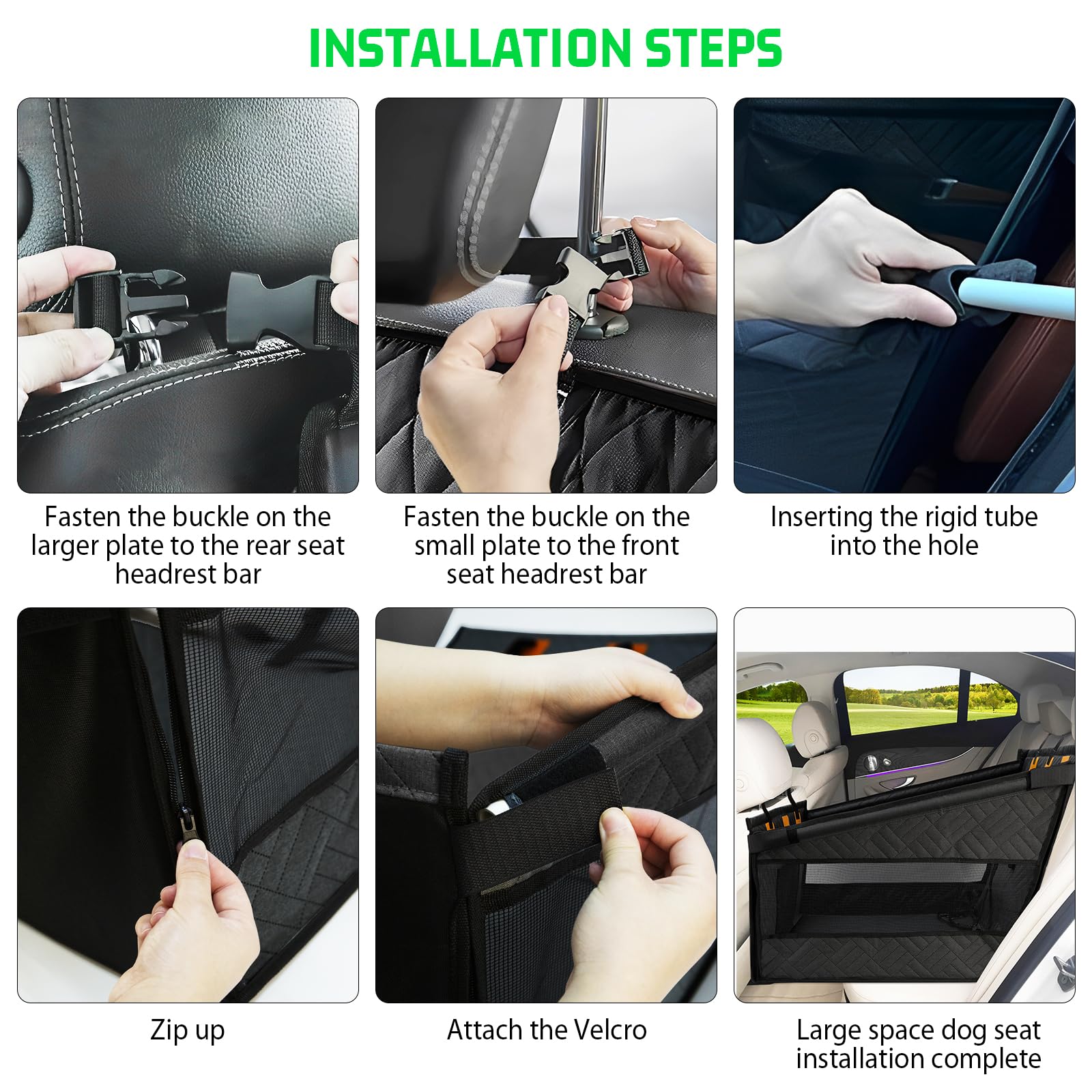 INSTALLATION STEPS

Fasten the buckle on the larger plate to the rear seat headrest bar

Fasten the buckle on the small plate to the front seat headrest bar

Inserting the rigid tube into the hole

Zip up

Attach the Velcro

Large space dog seat installation complete