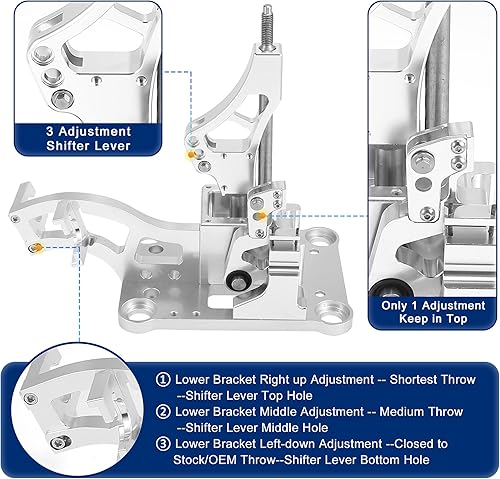 3 Adjustment Shifter Lever

Only 1 Adjustment Keep in Top

① Lower Bracket Right up Adjustment -- Shortest Throw --Shifter Lever Top Hole

② Lower Bracket Middle Adjustment -- Medium Throw --Shifter Lever Middle Hole

③ Lower Bracket Left-down Adjustment --Closed to Stock/OEM Throw--Shifter Lever Bottom Hole