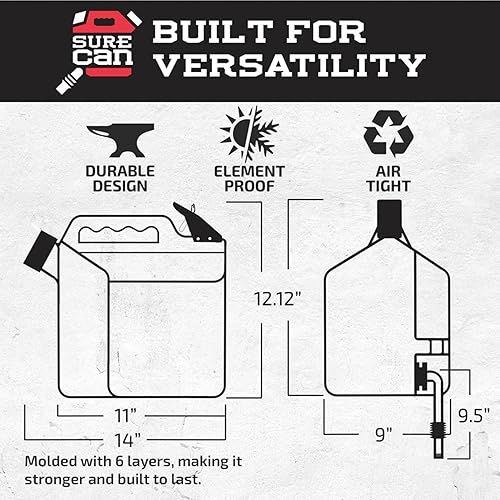 SURE CAN

BUILT FOR VERSATILITY

DURABLE DESIGN

ELEMENT PROOF

AIR TIGHT

12.12"

11"

14"

9"

9.5"

Molded with 6 layers, making it stronger and built to last.