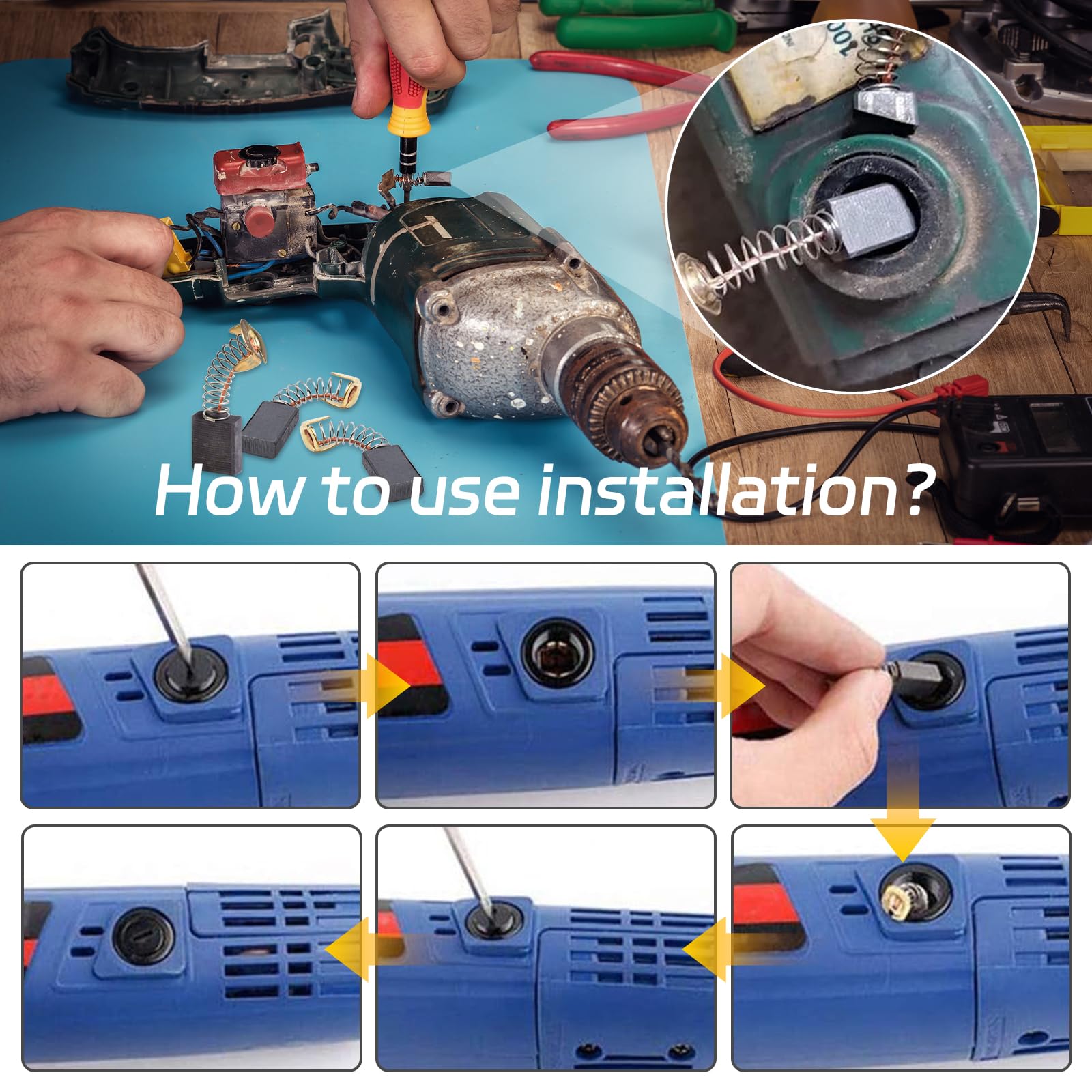 How to use installation?