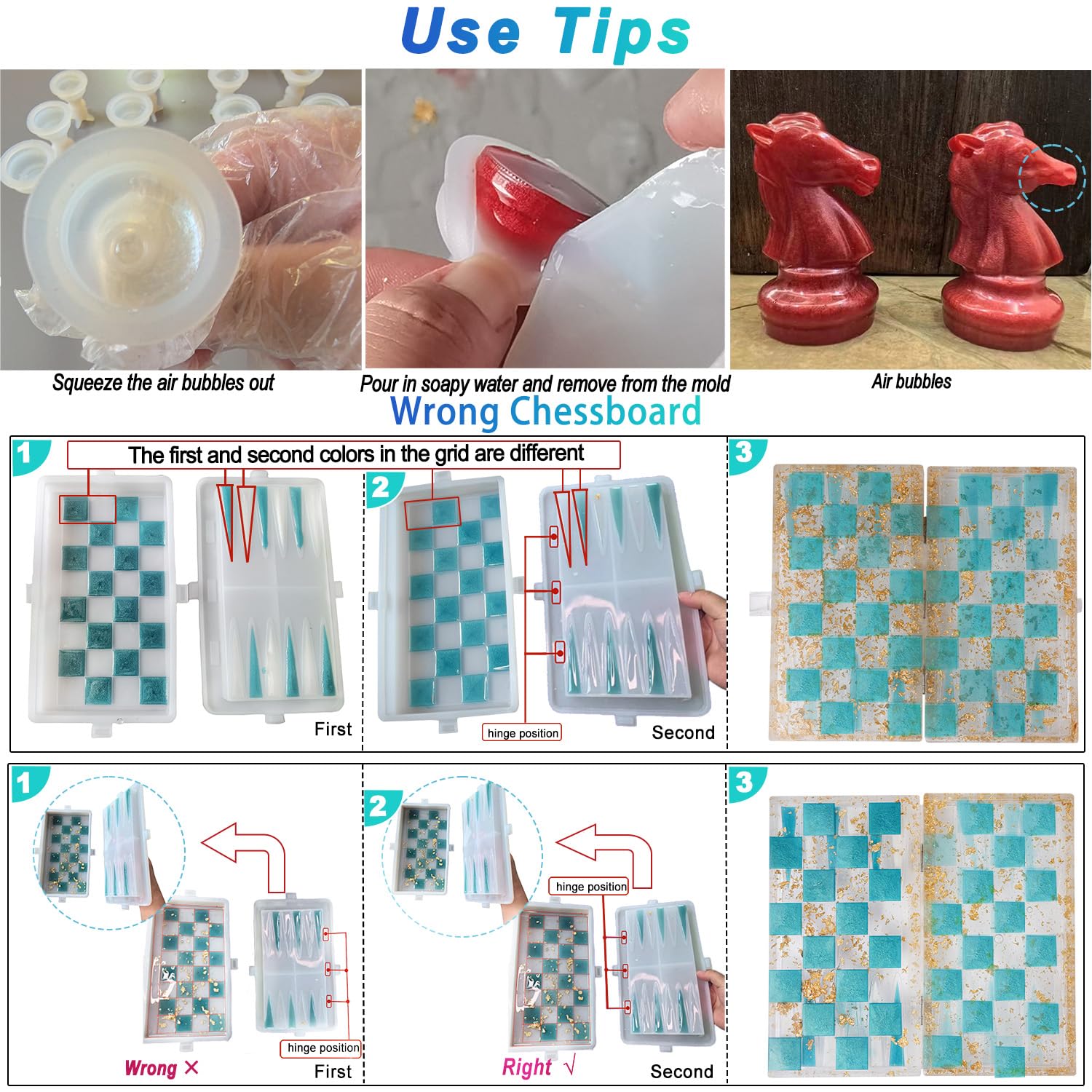 Use Tips

Squeeze the air bubbles out

Pour in soapy water and remove from the mold

Air bubbles

Wrong Chessboard

1

The first and second colors in the grid are different

First

2

hinge position

Second

3

1

hinge position

Wrong ×

First

2

hinge position

Right √

Second

3