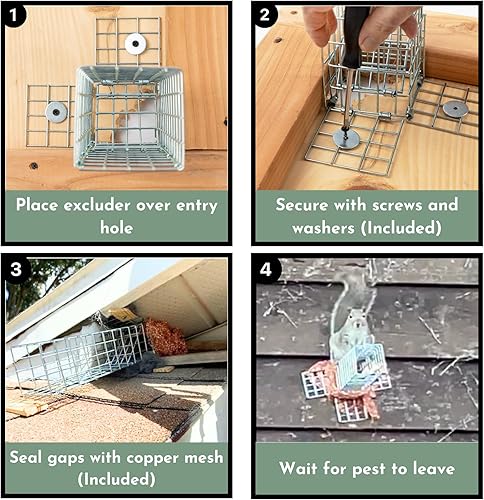 1

Place excluder over entry hole

2

Secure with screws and washers (Included)

3

Seal gaps with copper mesh (Included)

4

Wait for pest to leave