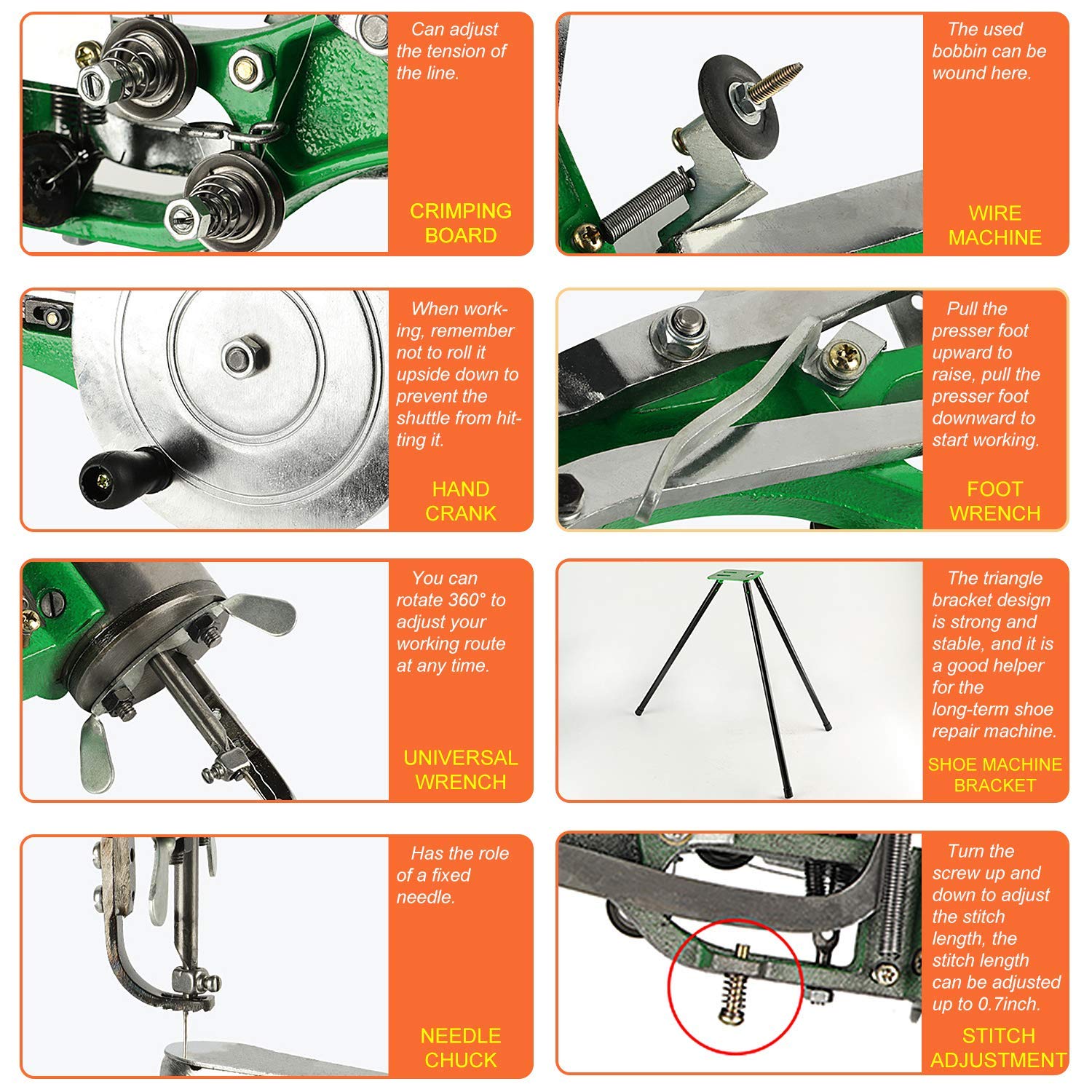 Can adjust the tension of the line.

CRIMPING BOARD

The used bobbin can be wound here.

WIRE MACHINE

When working, remember not to roll it upside down to prevent the shuttle from hitting it.

HAND CRANK

Pull the presser foot upward to raise, pull the presser foot downward to start working.

FOOT WRENCH

You can rotate 360° to adjust your working route at any time.

UNIVERSAL WRENCH

The triangle bracket design is strong and stable, and it is a good helper for the long-term shoe repair machine.

SHOE MACHINE BRACKET

Has the role of a fixed needle.

NEEDLE CHUCK

Turn the screw up and down to adjust the stitch length, the stitch length can be adjusted up to 0.7inch.

STITCH ADJUSTMENT