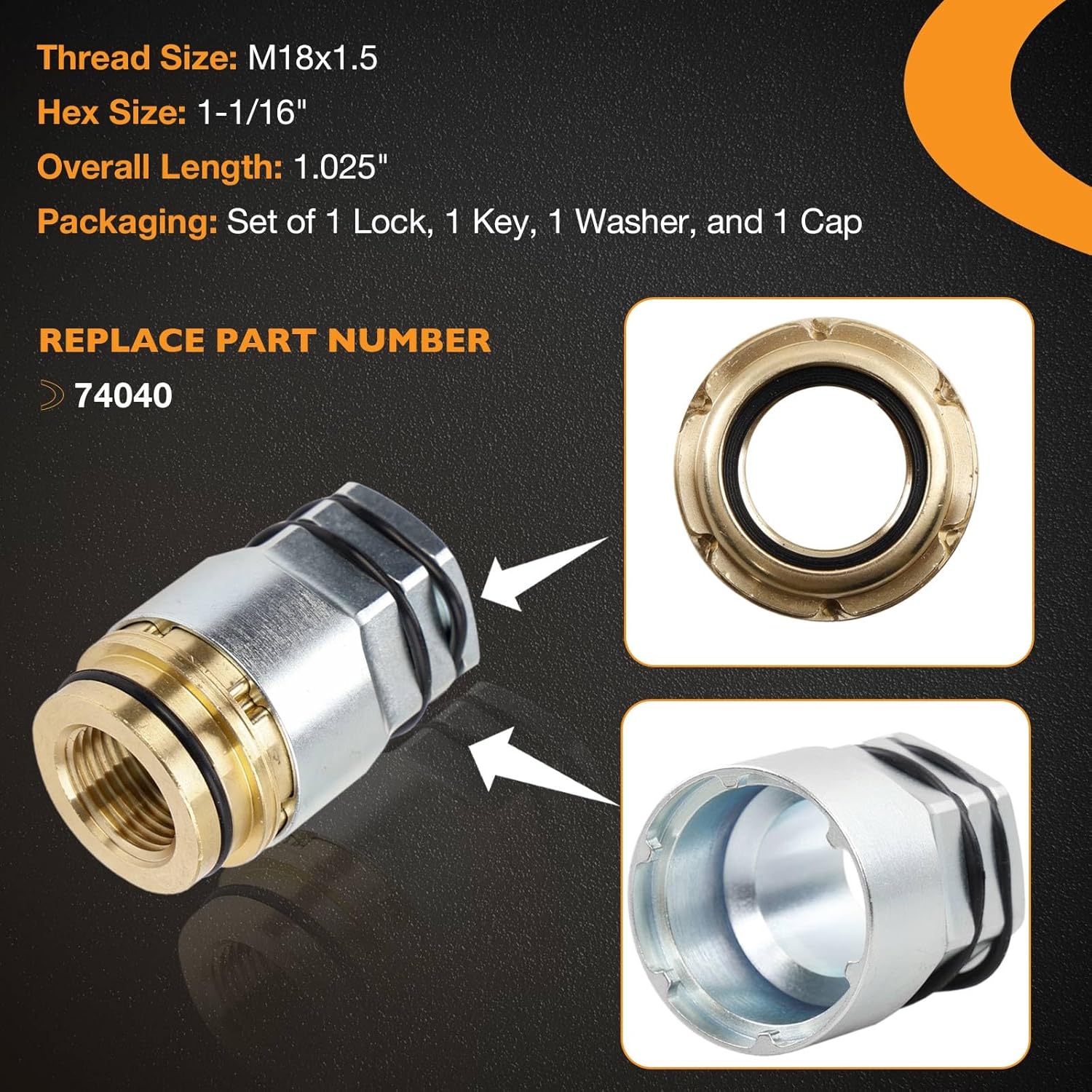 Thread Size: M18x1.5
Hex Size: 1-1/16"
Overall Length: 1.025"
Packaging: Set of 1 Lock, 1 Key, 1 Washer, and 1 Cap

REPLACE PART NUMBER
74040