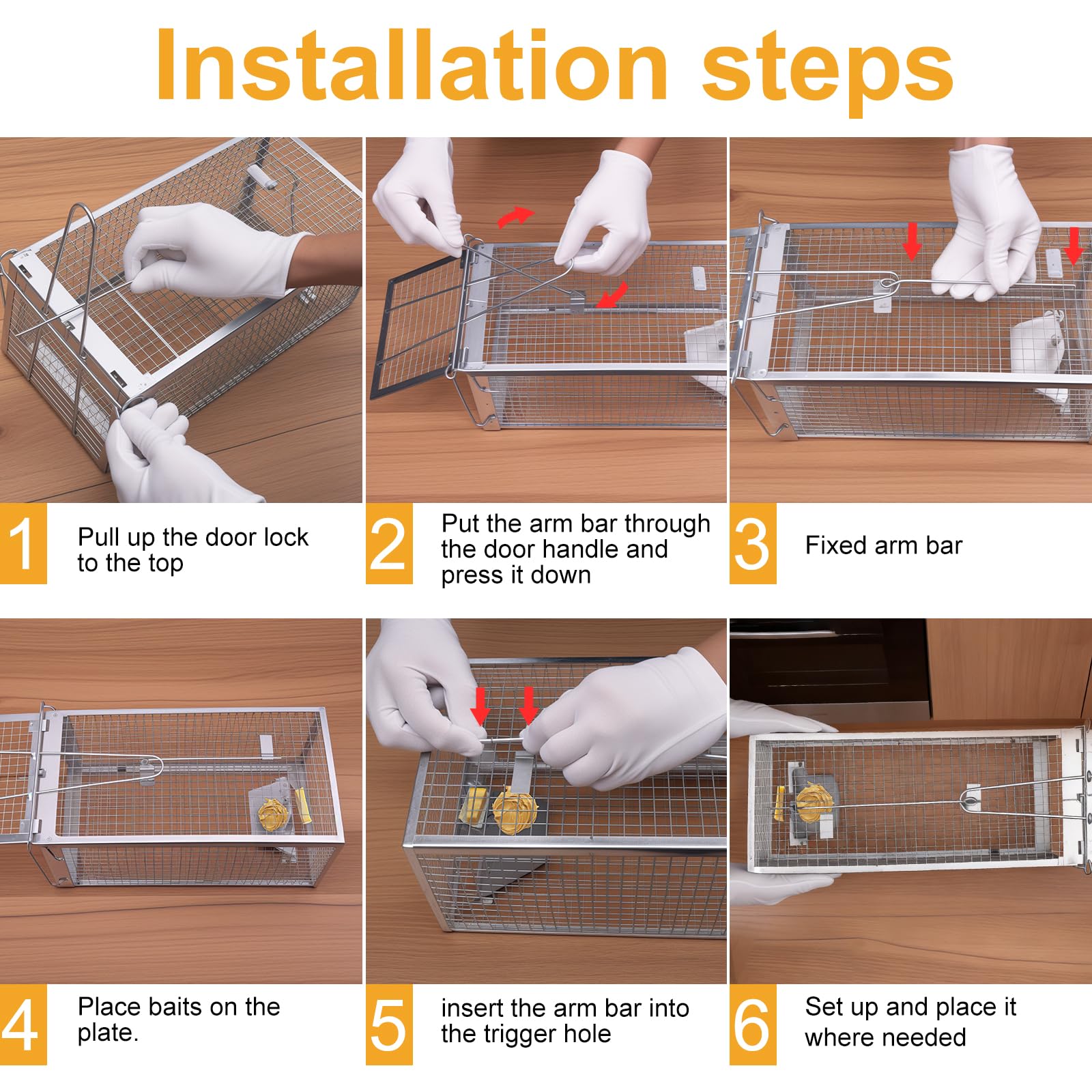 Installation steps

1 Pull up the door lock to the top

2 Put the arm bar through the door handle and press it down

3 Fixed arm bar

4 Place baits on the plate.

5 insert the arm bar into the trigger hole

6 Set up and place it where needed