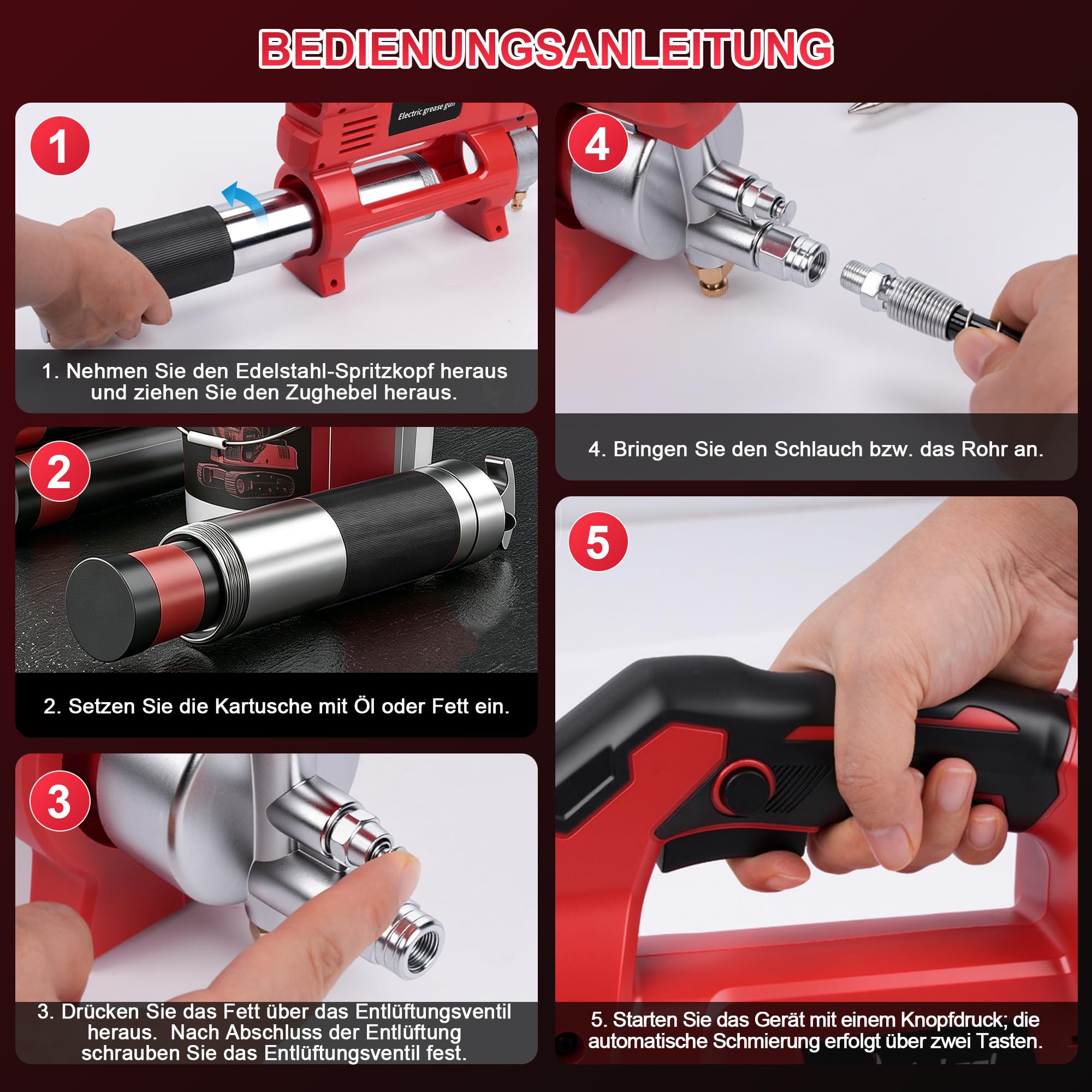 BEDIENUNGSANLEITUNG

1

Electric grease gun

1. Nehmen Sie den Edelstahl-Spritzkopf heraus und ziehen Sie den Zughebel heraus.

2

2. Setzen Sie die Kartusche mit Öl oder Fett ein.

3

3. Drücken Sie das Fett über das Entlüftungsventil heraus. Nach Abschluss der Entlüftung schrauben Sie das Entlüftungsventil fest.

4

4. Bringen Sie den Schlauch bzw. das Rohr an.

5

5. Starten Sie das Gerät mit einem Knopfdruck; die automatische Schmierung erfolgt über zwei Tasten.