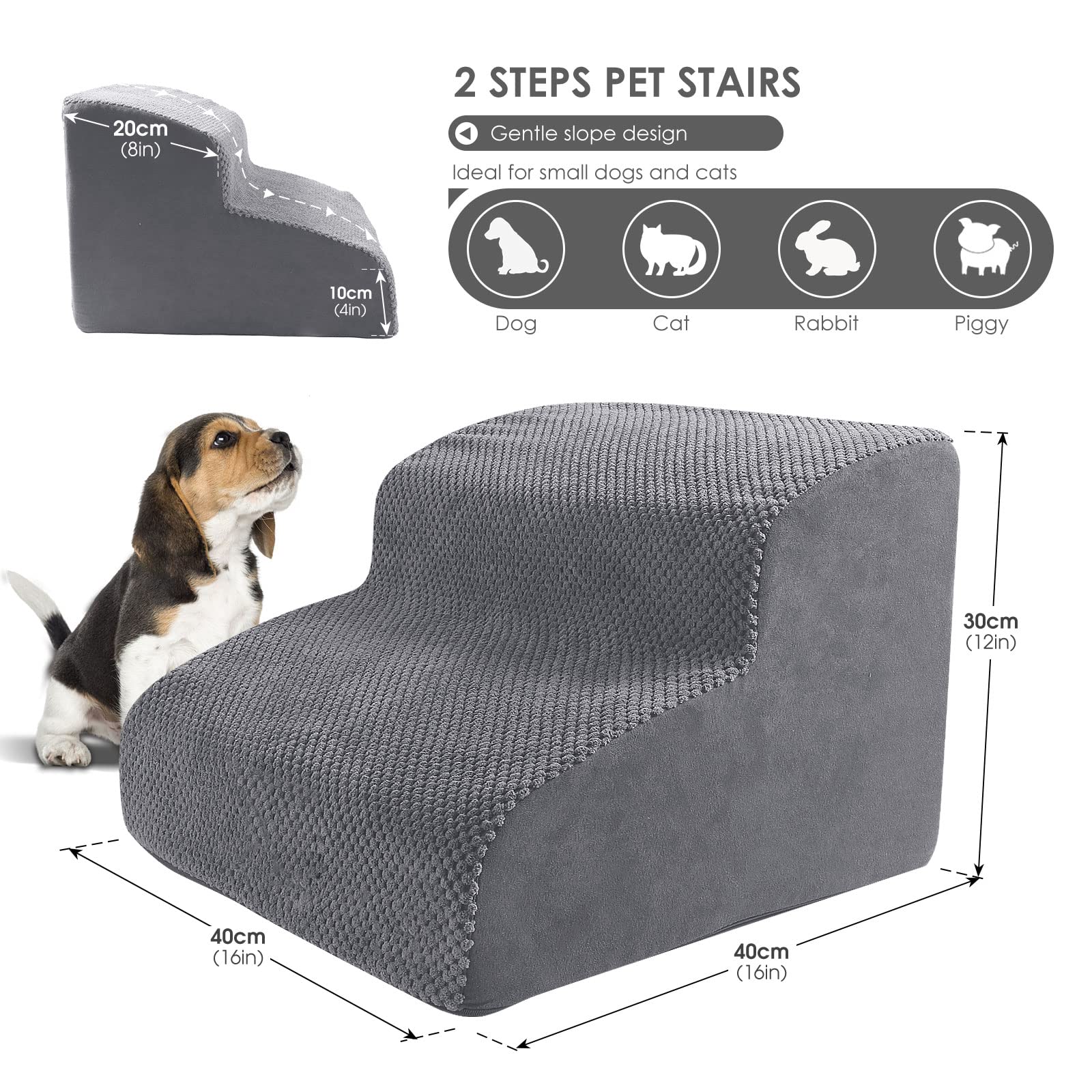 20cm
(8in)

10cm
(4in)

2 STEPS PET STAIRS

Gentle slope design

Ideal for small dogs and cats

Dog

Cat

Rabbit

Piggy

30cm
(12in)

40cm
(16in)

40cm
(16in)