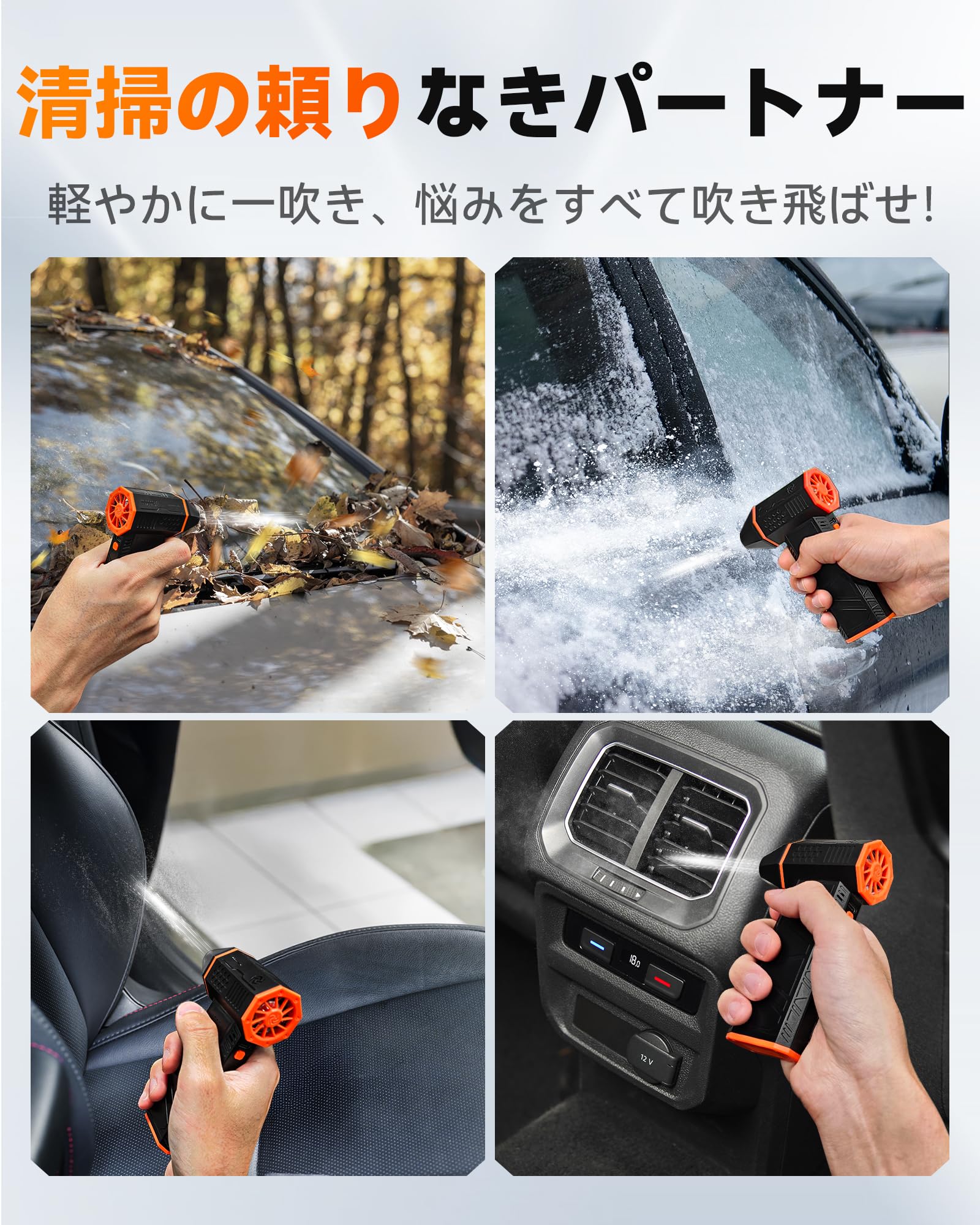 清掃の頼りなきパートナー

軽やかに一吹き、悩みをすべて吹き飛ばせ!

18.0

12 V