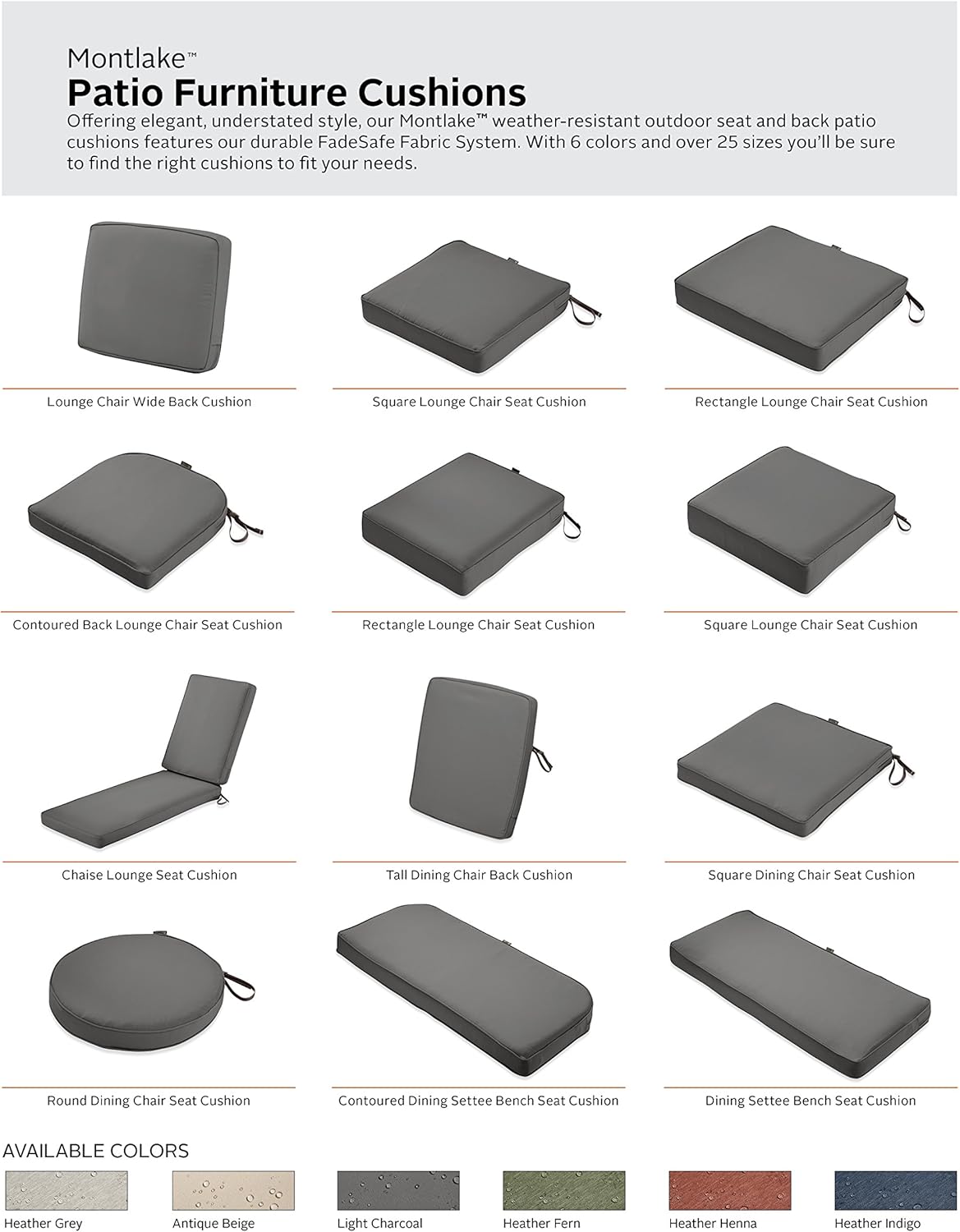 Montlake™

Patio Furniture Cushions

Offering elegant, understated style, our Montlake™ weather-resistant outdoor seat and back patio cushions features our durable FadeSafe Fabric System. With 6 colors and over 25 sizes you'll be sure to find the right cushions to fit your needs.

Lounge Chair Wide Back Cushion

Square Lounge Chair Seat Cushion

Rectangle Lounge Chair Seat Cushion

Contoured Back Lounge Chair Seat Cushion

Rectangle Lounge Chair Seat Cushion

Square Lounge Chair Seat Cushion

Chaise Lounge Seat Cushion

Tall Dining Chair Back Cushion

Square Dining Chair Seat Cushion

Round Dining Chair Seat Cushion

Contoured Dining Settee Bench Seat Cushion

Dining Settee Bench Seat Cushion

AVAILABLE COLORS

Heather Grey

Antique Beige

Light Charcoal

Heather Fern

Heather Henna

Heather Indigo