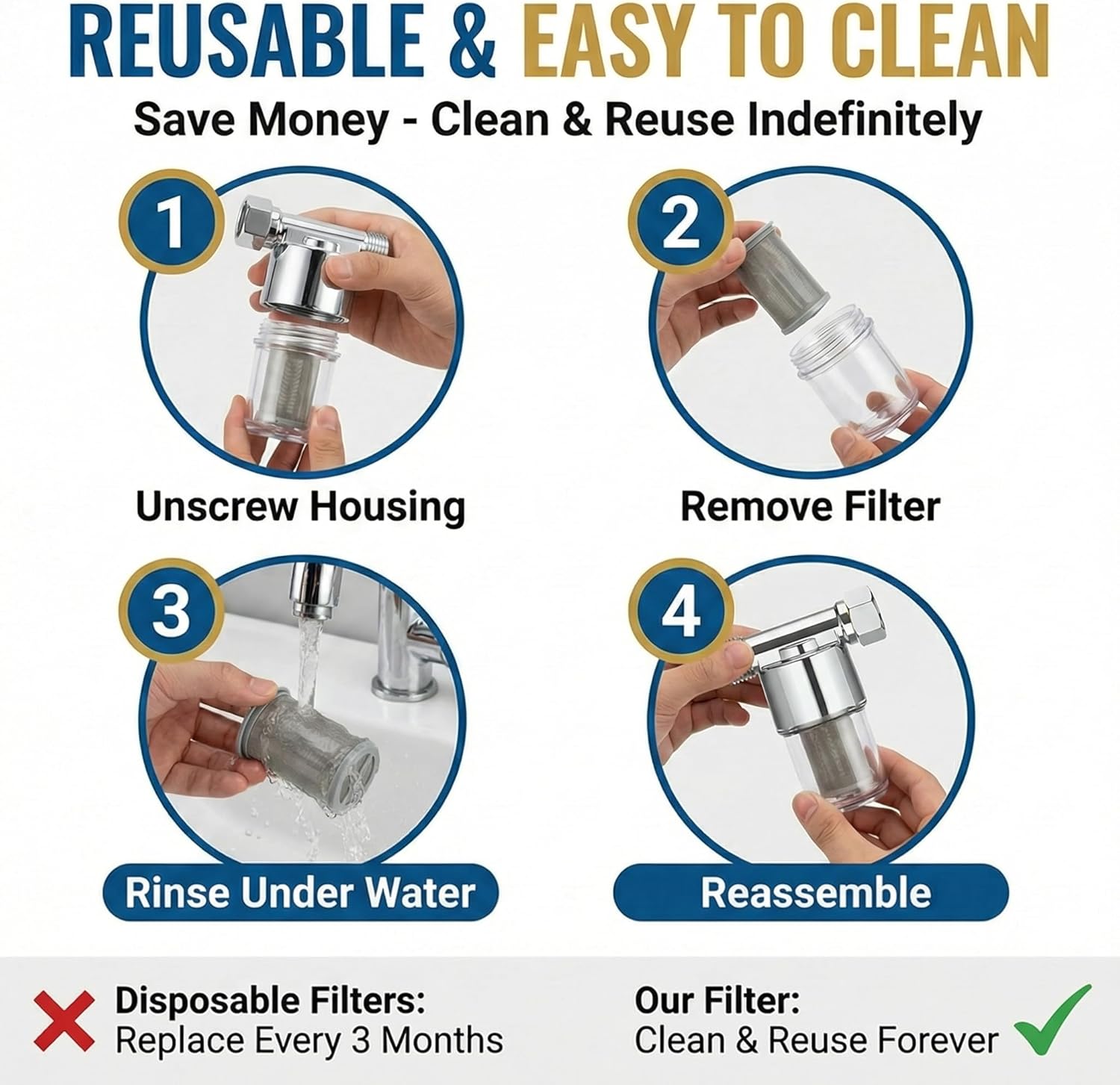 REUSABLE & EASY TO CLEAN
Save Money - Clean & Reuse Indefinitely

1
Unscrew Housing

2
Remove Filter

3
Rinse Under Water

4
Reassemble

Disposable Filters:
Replace Every 3 Months

Our Filter:
Clean & Reuse Forever