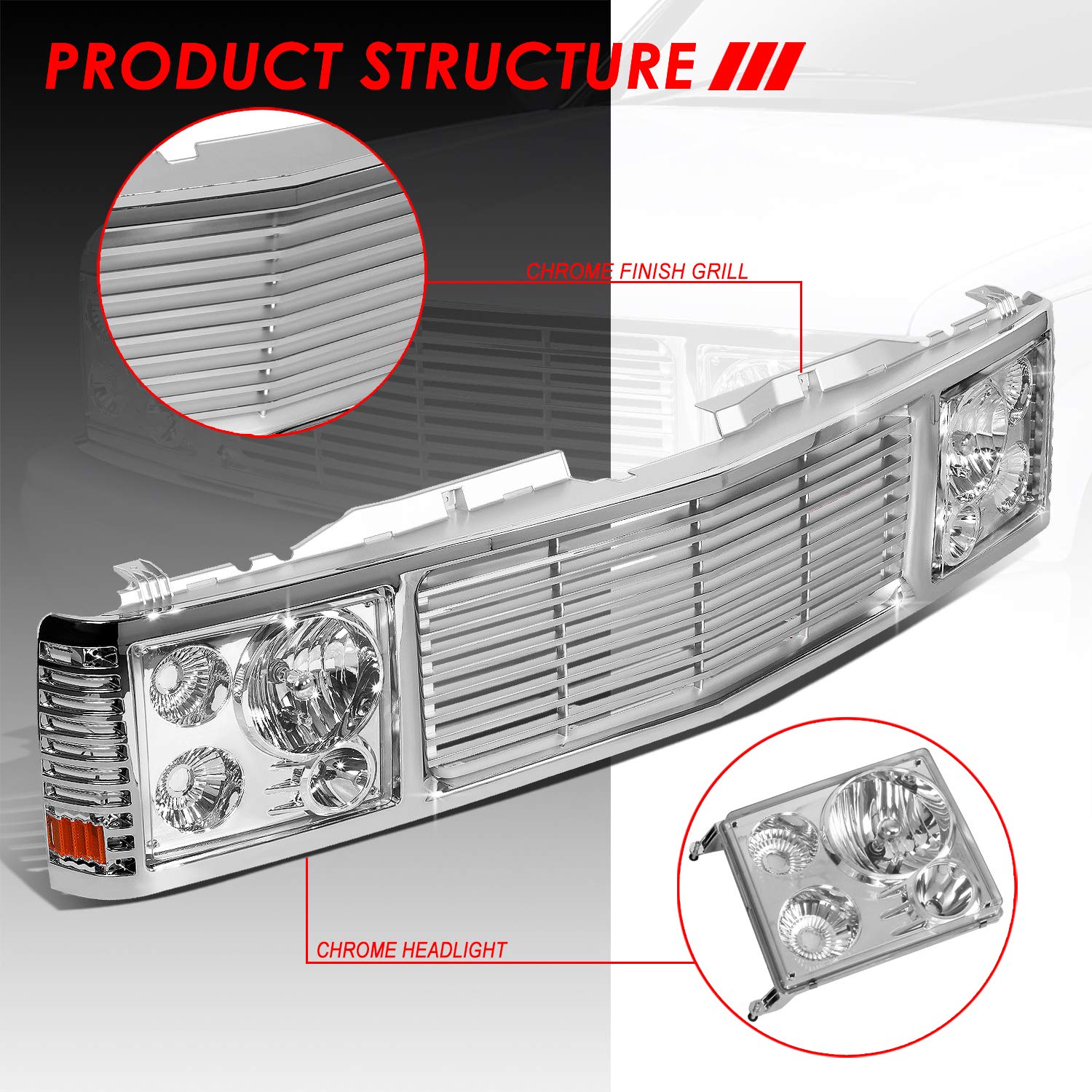 PRODUCT STRUCTURE

CHROME FINISH GRILL

CHROME HEADLIGHT