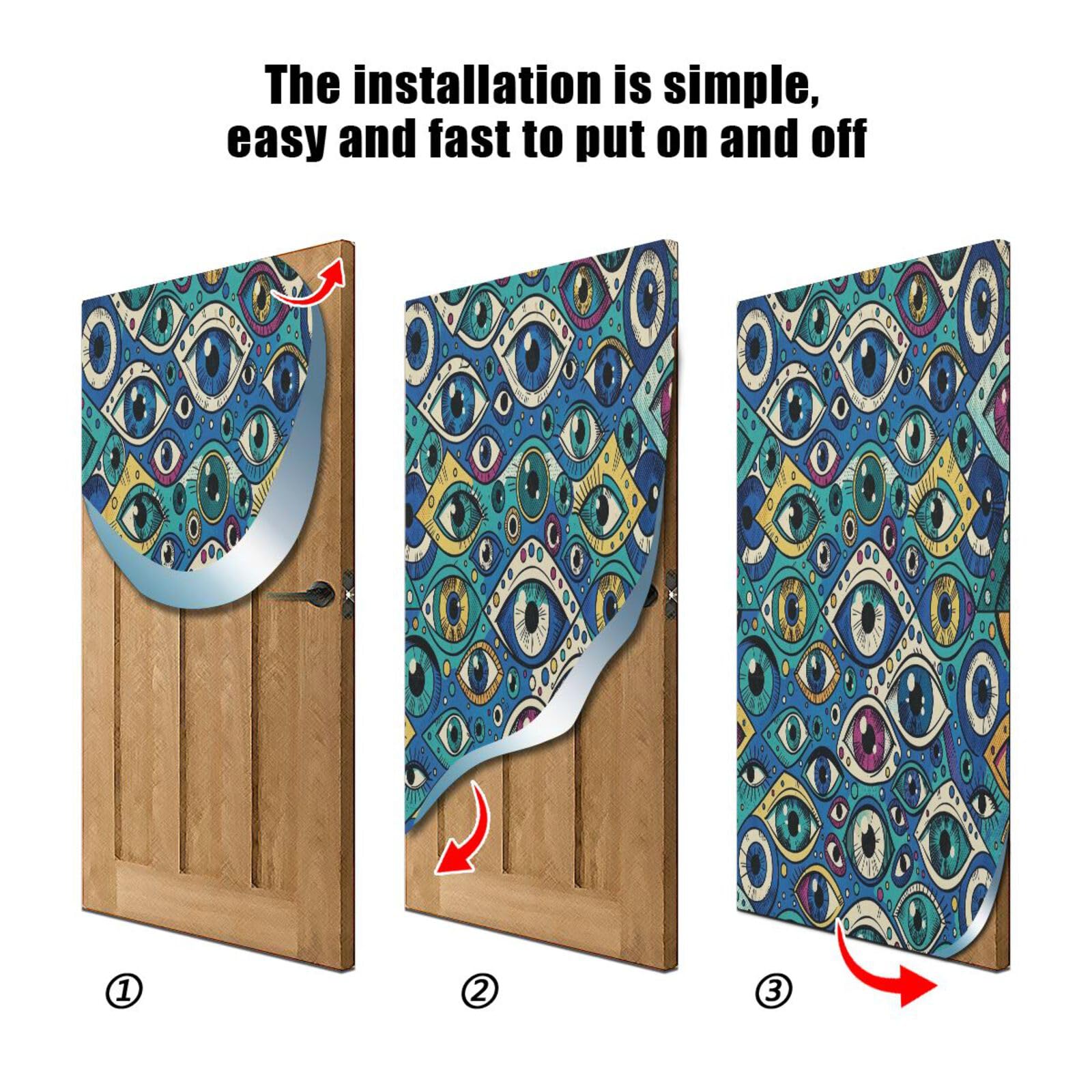 The installation is simple,
easy and fast to put on and off

①

②

③