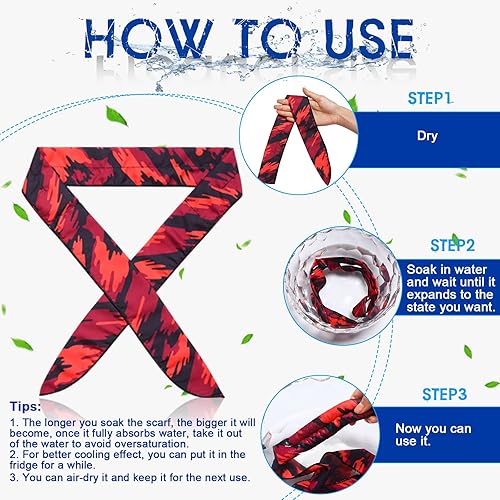 HOW TO USE

STEP1

Dry

STEP2

Soak in water and wait until it expands to the state you want.

STEP3

Now you can use it.

Tips:

1. The longer you soak the scarf, the bigger it will become, once it fully absorbs water, take it out of the water to avoid oversaturation.
2. For better cooling effect, you can put it in the fridge for a while.
3. You can air-dry it and keep it for the next use.