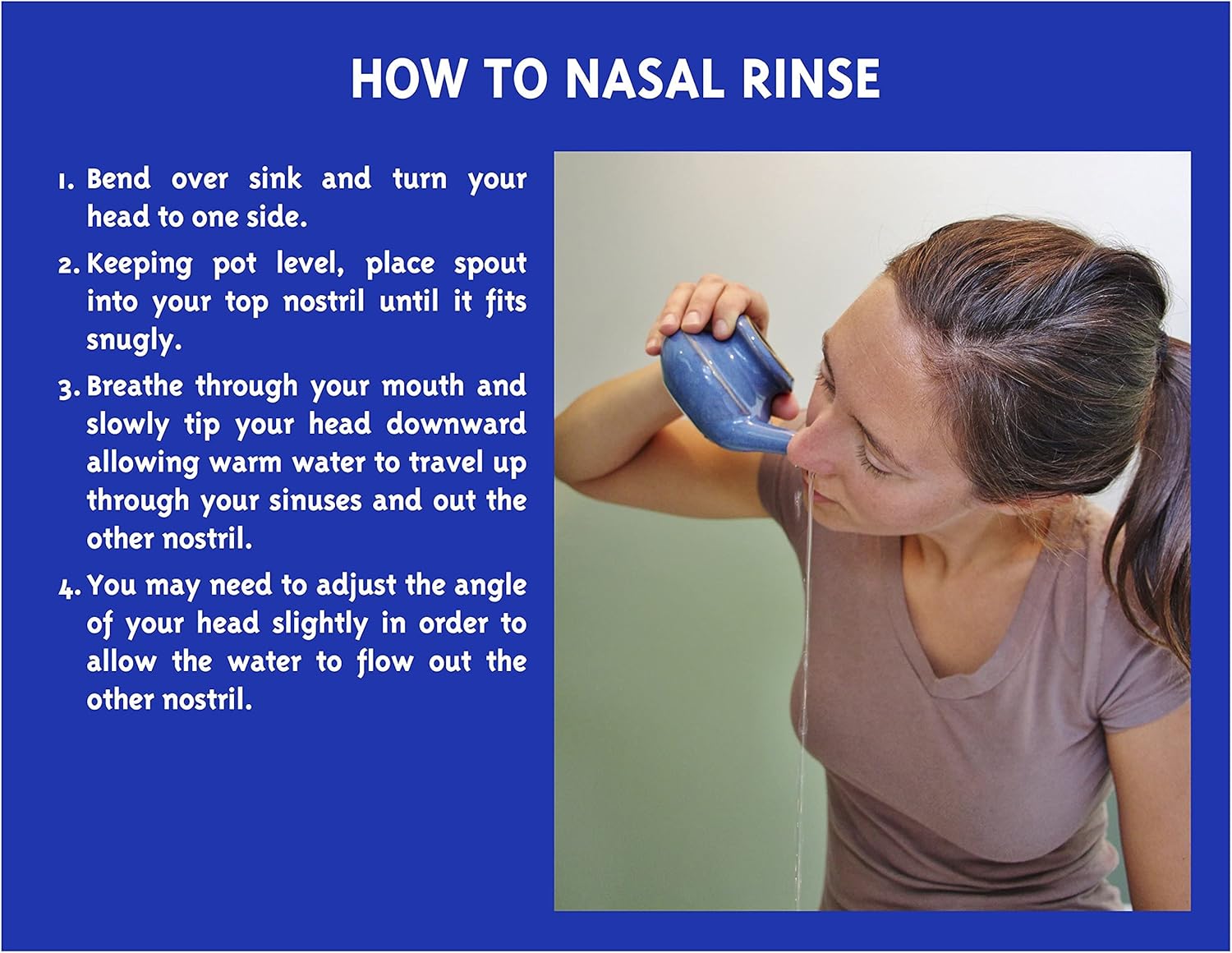 HOW TO NASAL RINSE

1. Bend over sink and turn your head to one side.

2. Keeping pot level, place spout into your top nostril until it fits snugly.

3. Breathe through your mouth and slowly tip your head downward allowing warm water to travel up through your sinuses and out the other nostril.

4. You may need to adjust the angle of your head slightly in order to allow the water to flow out the other nostril.