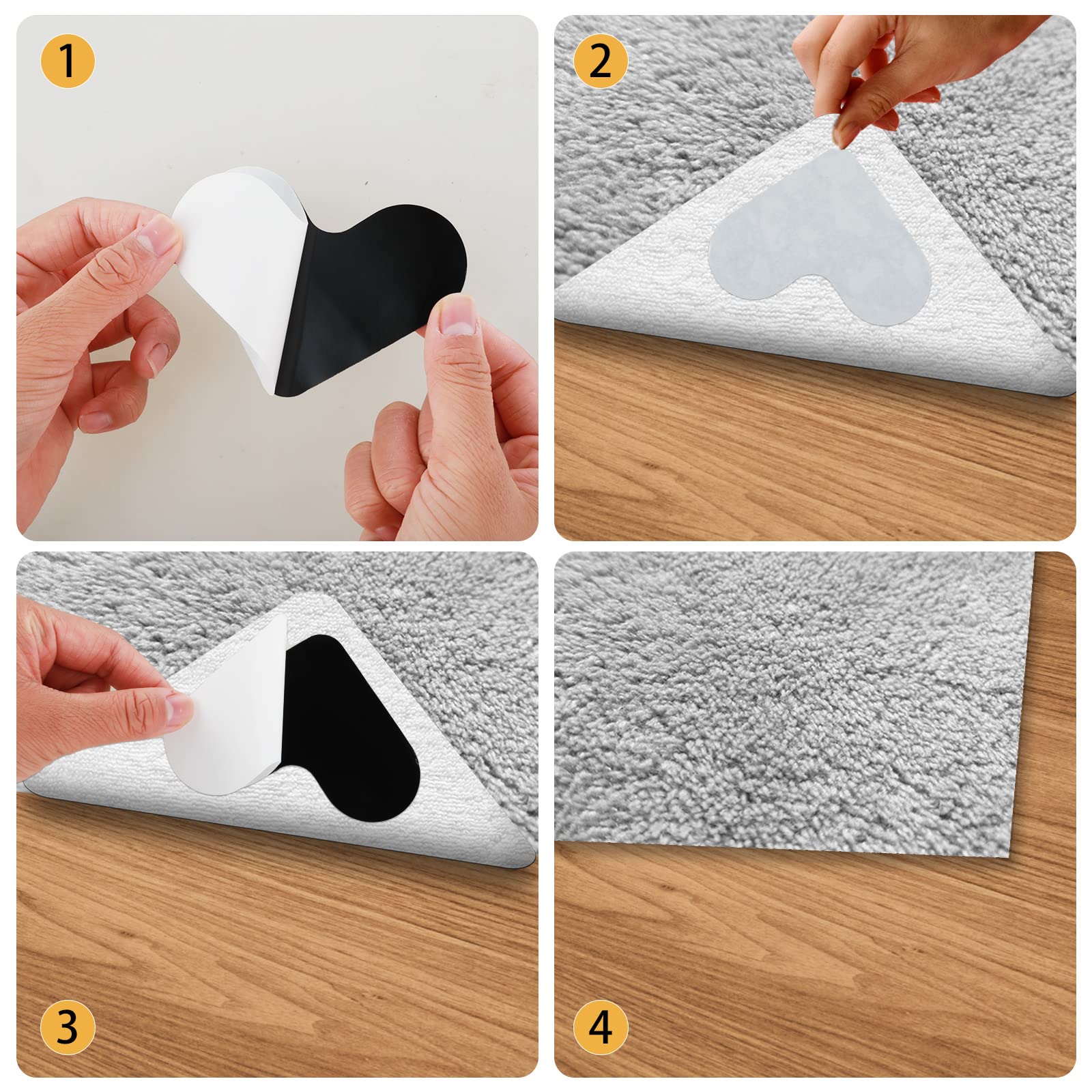 1

2

3

4