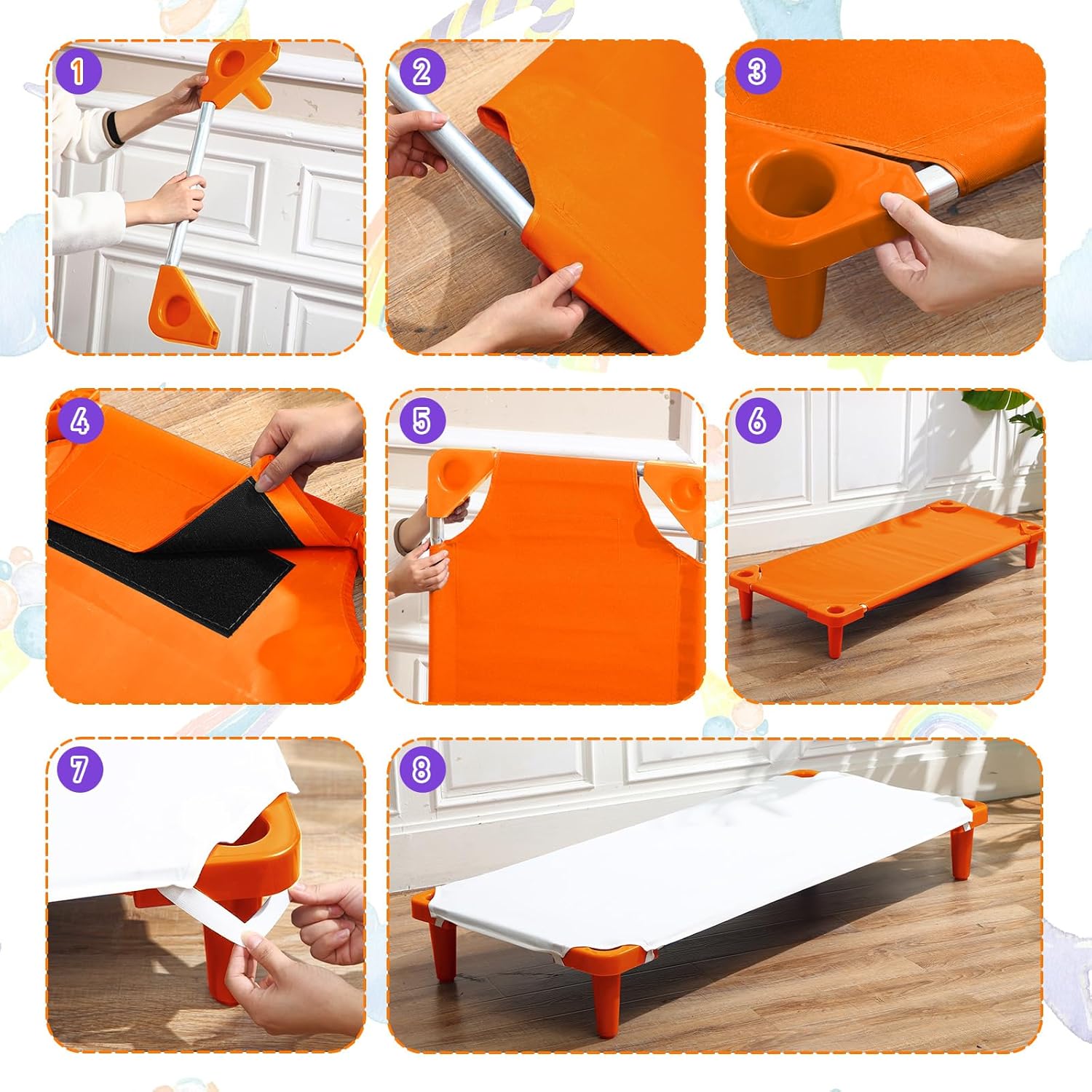 1

2

3

4

5

6

7

8