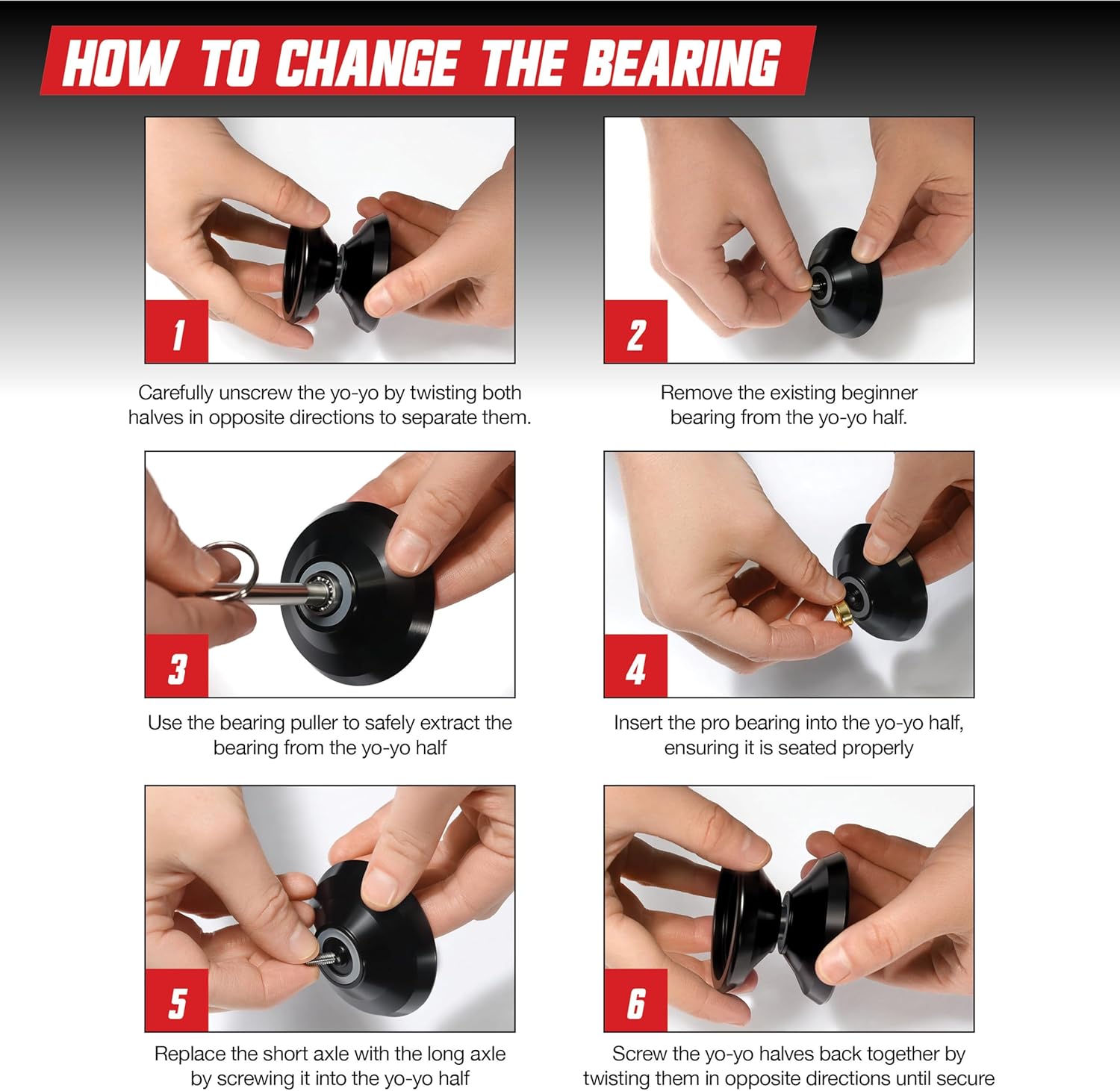 HOW TO CHANGE THE BEARING

1

Carefully unscrew the yo-yo by twisting both halves in opposite directions to separate them.

2

Remove the existing beginner bearing from the yo-yo half.

3

Use the bearing puller to safely extract the bearing from the yo-yo half

4

Insert the pro bearing into the yo-yo half, ensuring it is seated properly

5

Replace the short axle with the long axle by screwing it into the yo-yo half

6

Screw the yo-yo halves back together by twisting them in opposite directions until secure