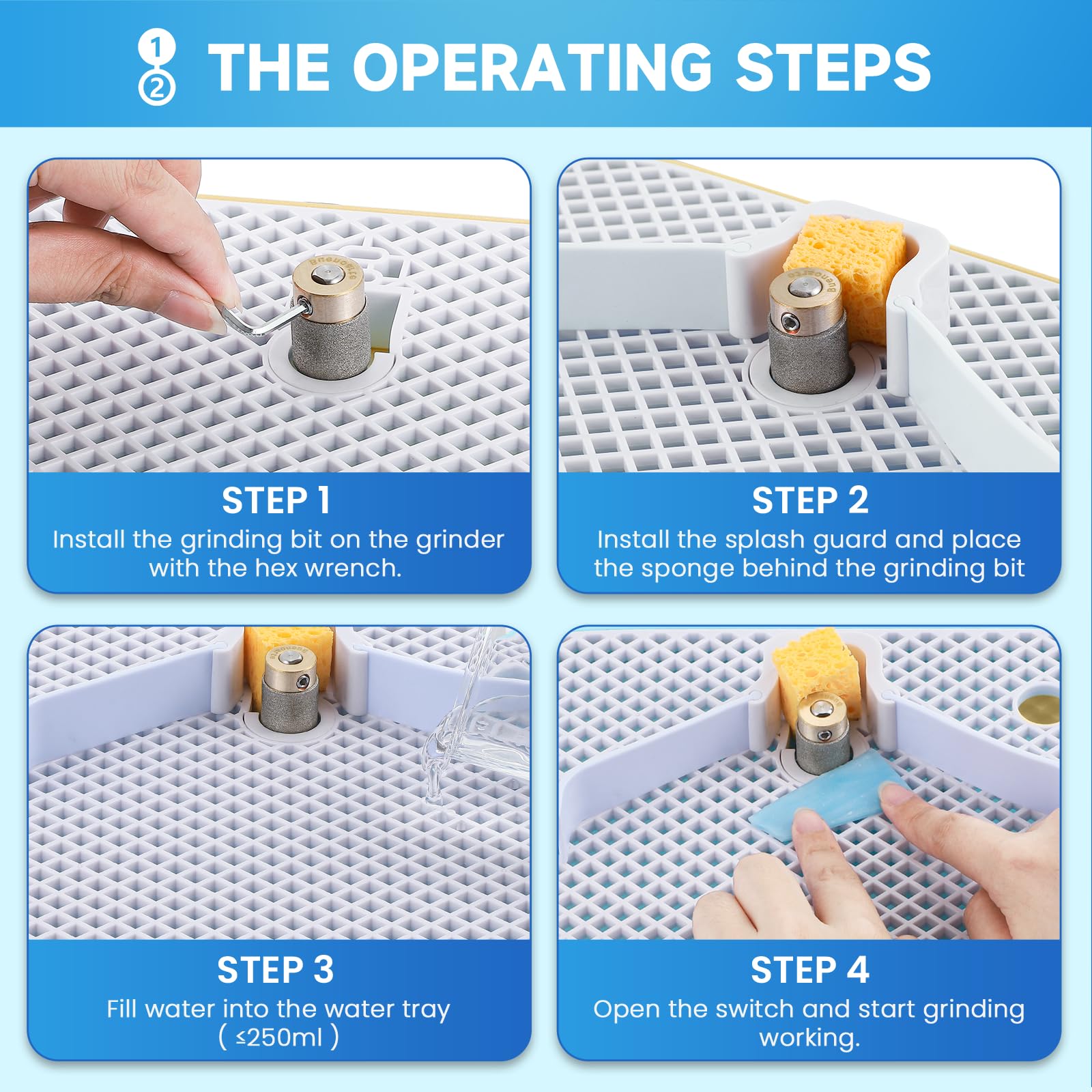 ①
②
THE OPERATING STEPS

STEP 1
Install the grinding bit on the grinder with the hex wrench.

STEP 2
Install the splash guard and place the sponge behind the grinding bit

STEP 3
Fill water into the water tray ( ≤250ml )

STEP 4
Open the switch and start grinding working.