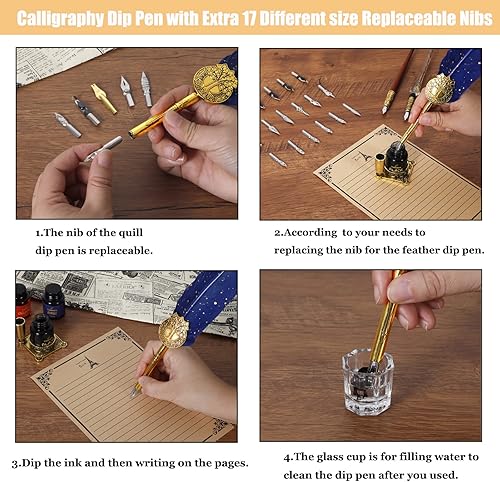 Calligraphy Dip Pen with Extra 17 Different size Replaceable Nibs

1.The nib of the quill dip pen is replaceable.

2.According to your needs to replacing the nib for the feather dip pen.

3.Dip the ink and then writing on the pages.

4.The glass cup is for filling water to clean the dip pen after you used.