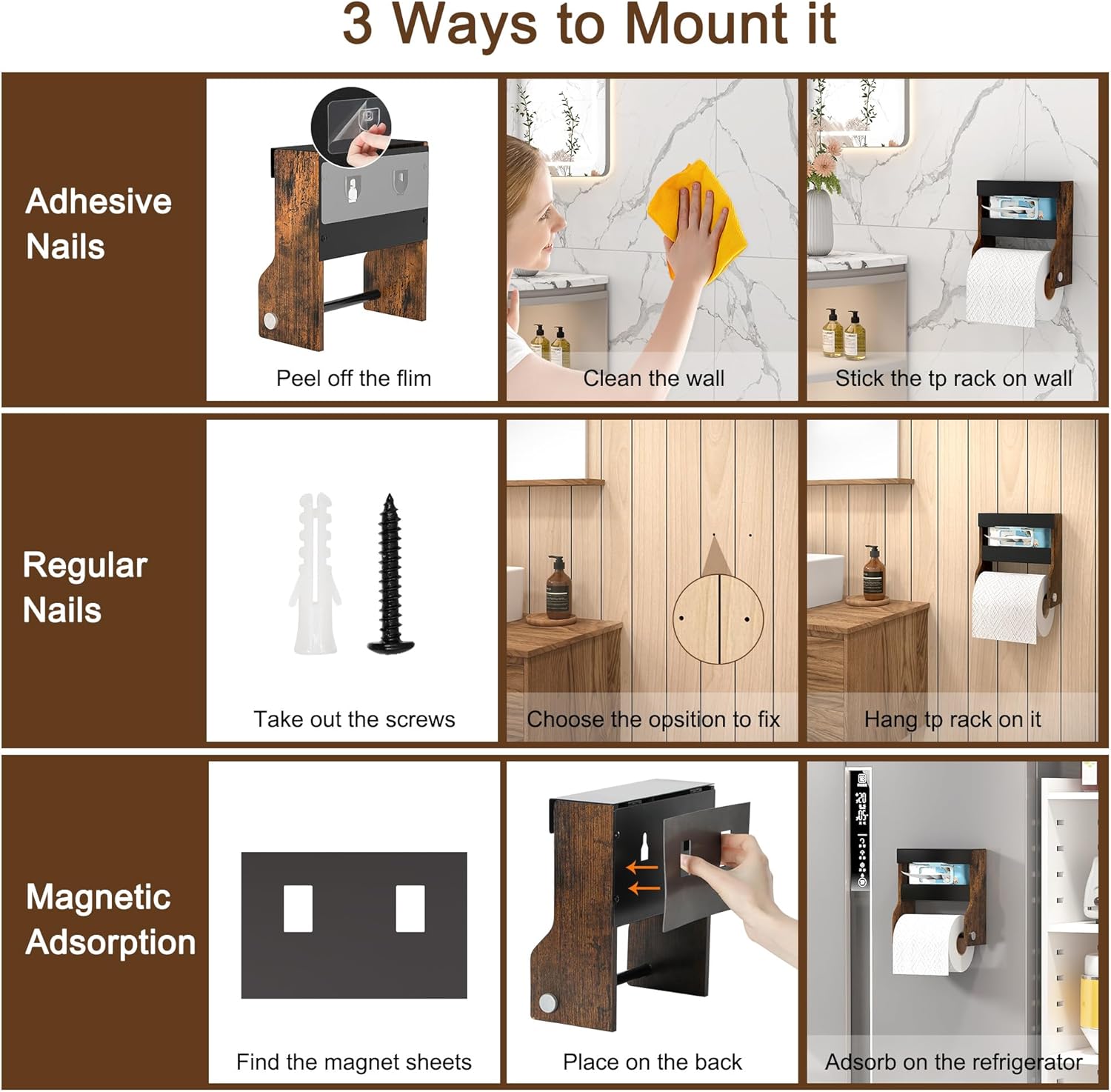 3 Ways to Mount it

Adhesive Nails

Peel off the flim

Clean the wall

Stick the tp rack on wall

Regular Nails

Take out the screws

Choose the opsition to fix

Hang tp rack on it

Magnetic Adsorption

Find the magnet sheets

Place on the back

Adsorb on the refrigerator