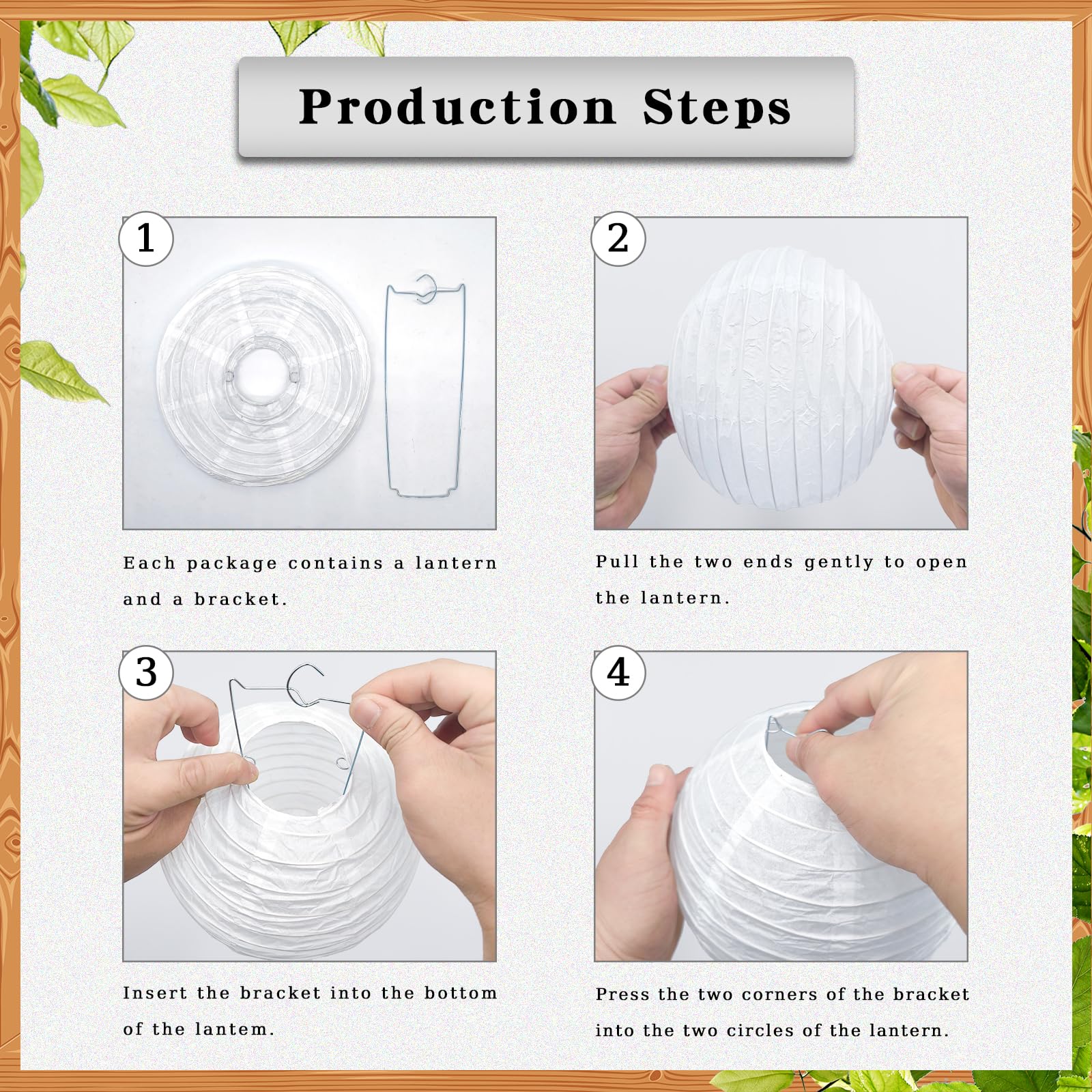 Production Steps

1

Each package contains a lantern and a bracket.

2

Pull the two ends gently to open the lantern.

3

Insert the bracket into the bottom of the lantem.

4

Press the two corners of the bracket into the two circles of the lantern.