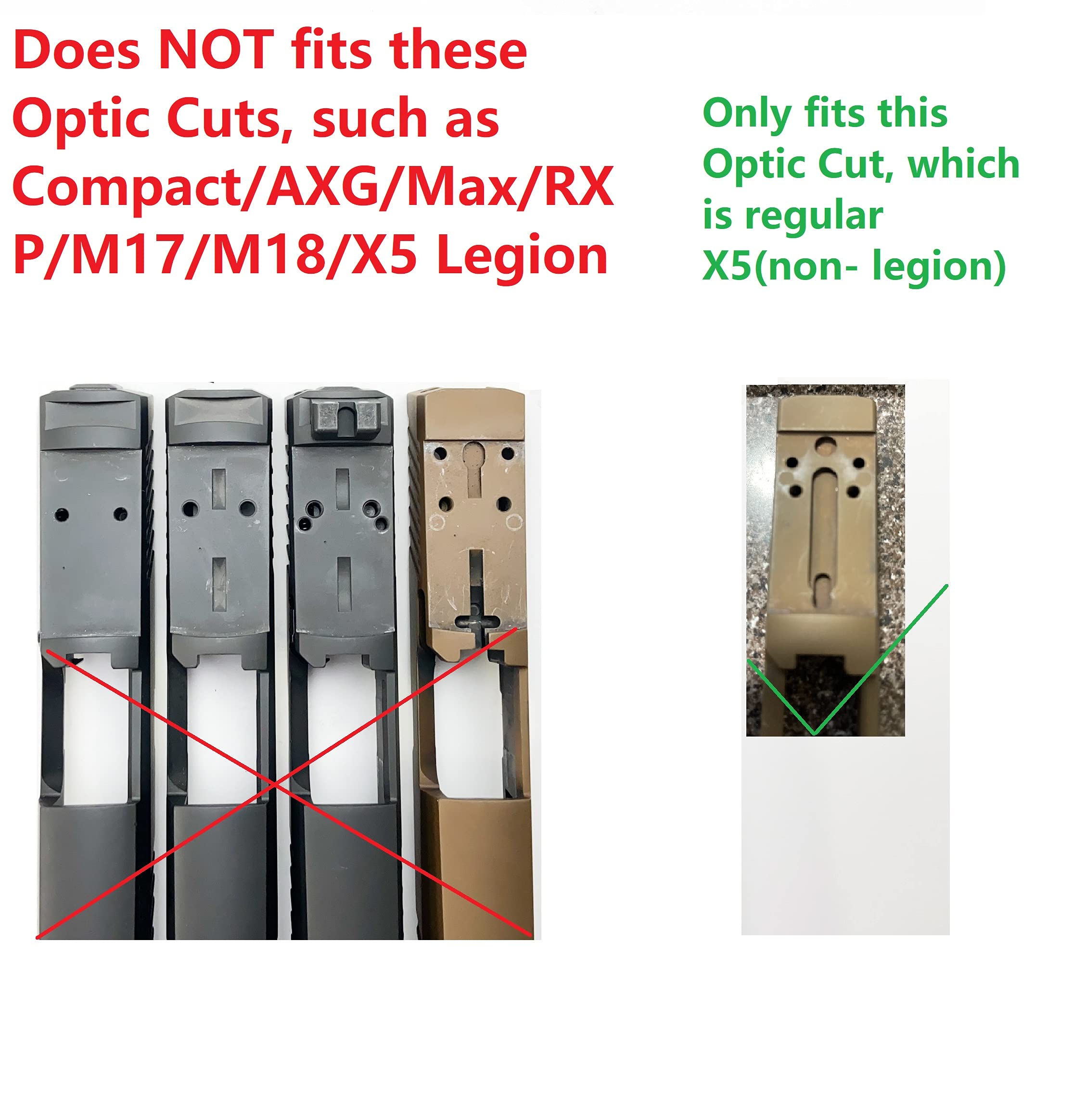 Does NOT fits these Optic Cuts, such as Compact/AXG/Max/RX P/M17/M18/X5 Legion

Only fits this Optic Cut, which is regular X5(non- legion)