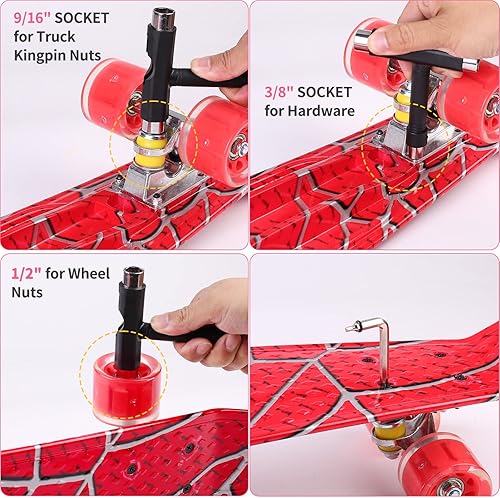 9/16" SOCKET for Truck Kingpin Nuts

3/8" SOCKET for Hardware

1/2" for Wheel Nuts