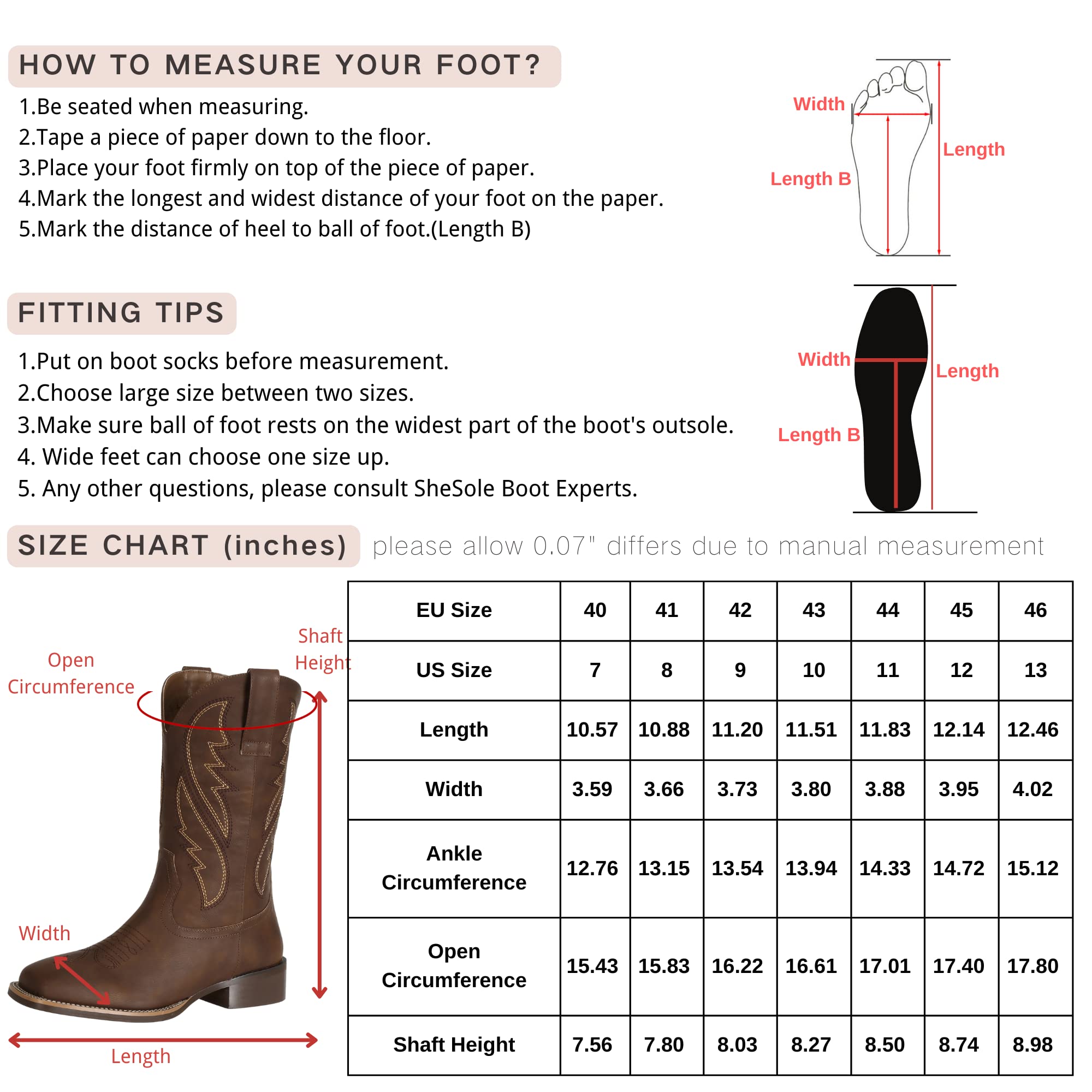 HOW TO MEASURE YOUR FOOT?

1.Be seated when measuring.
2.Tape a piece of paper down to the floor.
3.Place your foot firmly on top of the piece of paper.
4.Mark the longest and widest distance of your foot on the paper.
5.Mark the distance of heel to ball of foot.(Length B)

Width
Length
Length B

FITTING TIPS

1.Put on boot socks before measurement.
2.Choose large size between two sizes.
3.Make sure ball of foot rests on the widest part of the boot's outsole.
4. Wide feet can choose one size up.
5. Any other questions, please consult SheSole Boot Experts.

Width
Length
Length B

SIZE CHART (inches) please allow 0.07" differs due to manual measurement

Open Circumference
Shaft Height
Width
Length

| EU Size | 40 | 41 | 42 | 43 | 44 | 45 | 46 |
|---|---|---|---|---|---|---|---|
| US Size | 7 | 8 | 9 | 10 | 11 | 12 | 13 |
| Length | 10.57 | 10.88 | 11.20 | 11.51 | 11.83 | 12.14 | 12.46 |
| Width | 3.59 | 3.66 | 3.73 | 3.80 | 3.88 | 3.95 | 4.02 |
| Ankle Circumference | 12.76 | 13.15 | 13.54 | 13.94 | 14.33 | 14.72 | 15.12 |
| Open Circumference | 15.43 | 15.83 | 16.22 | 16.61 | 17.01 | 17.40 | 17.80 |
| Shaft Height | 7.56 | 7.80 | 8.03 | 8.27 | 8.50 | 8.74 | 8.98 |