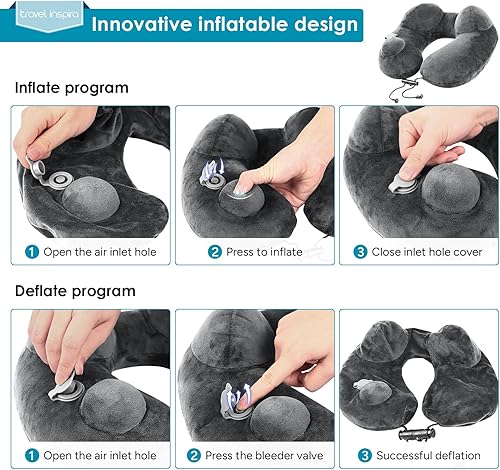 travel inspira

Innovative inflatable design

Inflate program

1 Open the air inlet hole

2 Press to inflate

3 Close inlet hole cover

Deflate program

1 Open the air inlet hole

2 Press the bleeder valve

3 Successful deflation