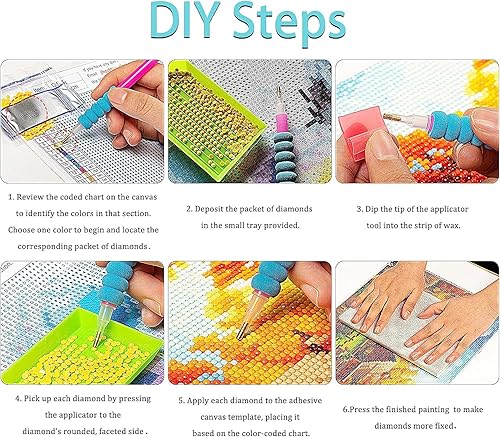 DIY Steps

1. Review the coded chart on the canvas to identify the colors in that section. Choose one color to begin and locate the corresponding packet of diamonds.

2. Deposit the packet of diamonds in the small tray provided.

3. Dip the tip of the applicator tool into the strip of wax.

4. Pick up each diamond by pressing the applicator to the diamond's rounded, faceted side.

5. Apply each diamond to the adhesive canvas template, placing it based on the color-coded chart.

6.Press the finished painting to make diamonds more fixed.