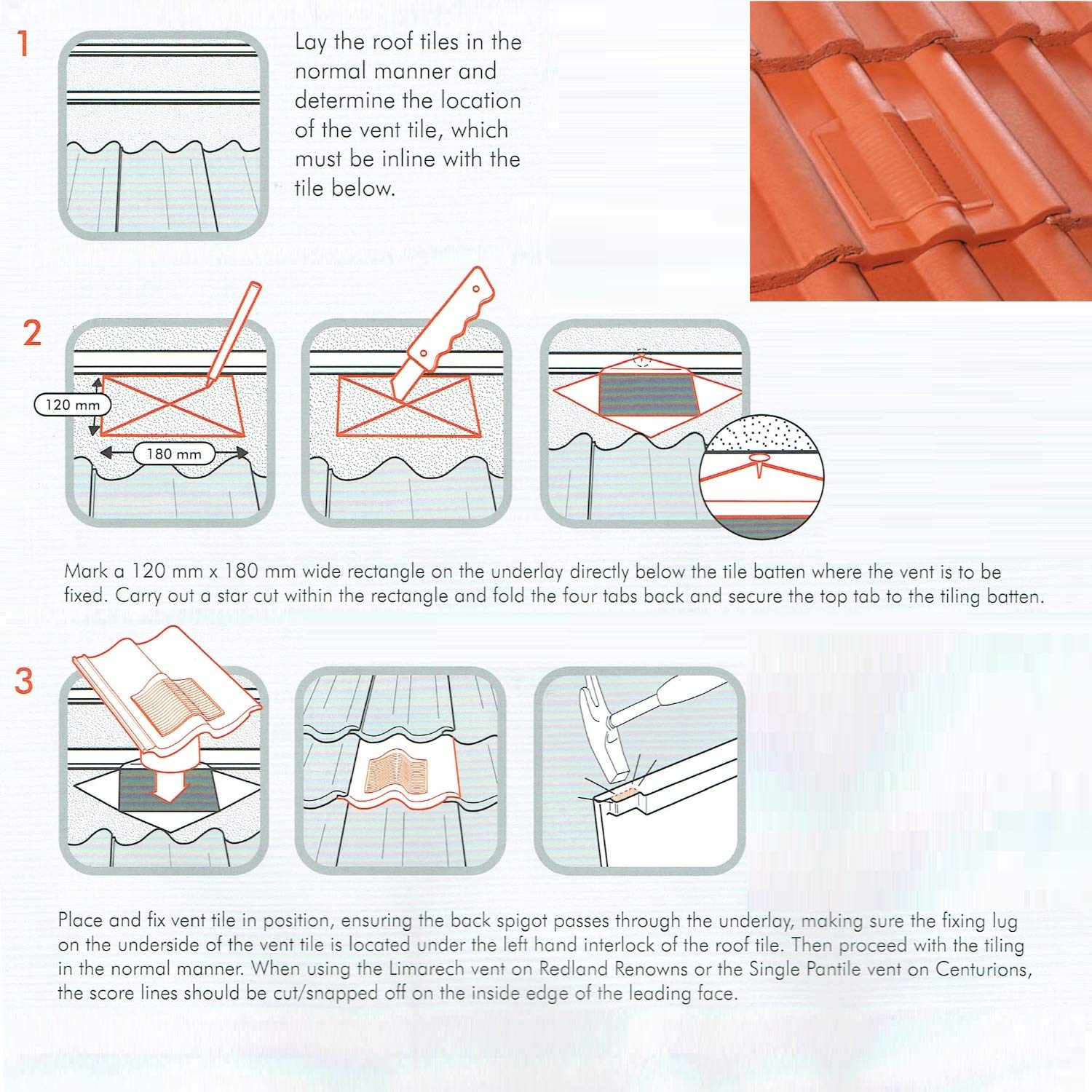 1

Lay the roof tiles in the normal manner and determine the location of the vent tile, which must be inline with the tile below.

2

120 mm

180 mm

Mark a 120 mm x 180 mm wide rectangle on the underlay directly below the tile batten where the vent is to be fixed. Carry out a star cut within the rectangle and fold the four tabs back and secure the top tab to the tiling batten.

3

Place and fix vent tile in position, ensuring the back spigot passes through the underlay, making sure the fixing lug on the underside of the vent tile is located under the left hand interlock of the roof tile. Then proceed with the tiling in the normal manner. When using the Limarech vent on Redland Renowns or the Single Pantile vent on Centurions, the score lines should be cut/snapped off on the inside edge of the leading face.